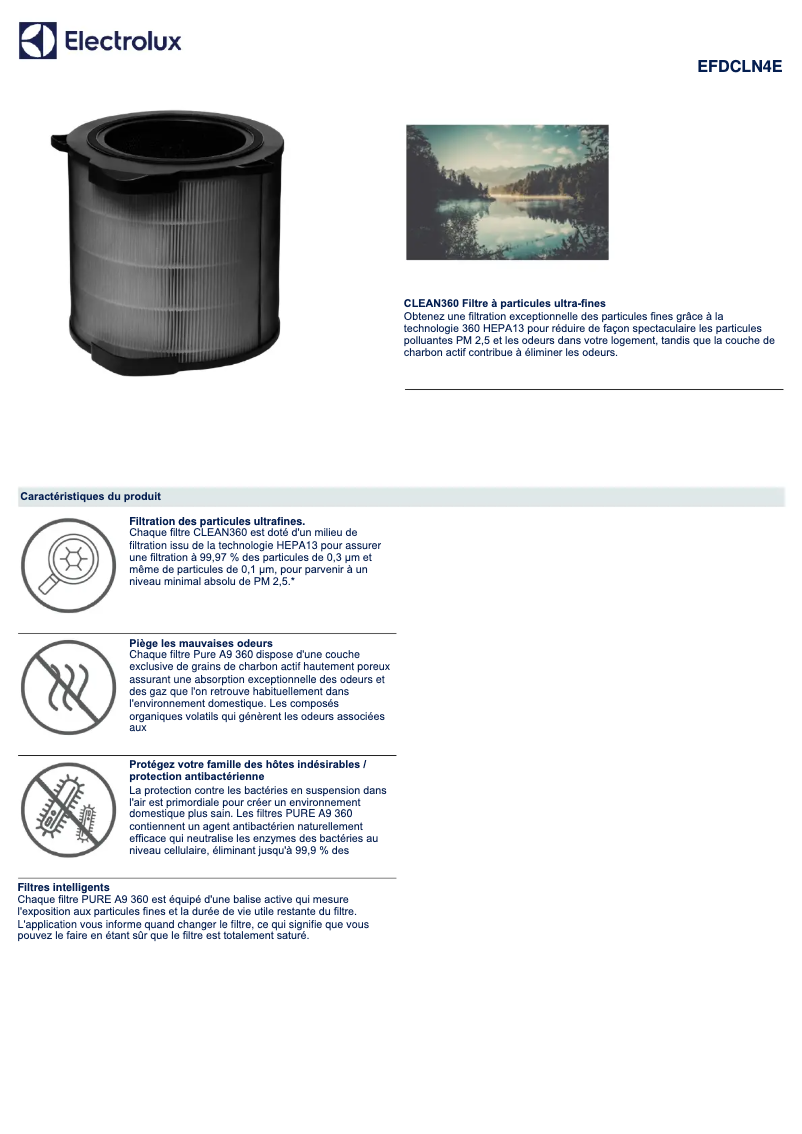 Electrolux

EFDCLN4E

CLEAN360 Filtre à particules ultra-fines
Obtenez une filtration exceptionnelle des particules fines grâce à la technologie 360 HEPA13 pour réduire de façon spectaculaire les particules polluantes PM 2,5 et les odeurs dans votre logement, tandis que la couche de charbon actif contribue à éliminer les odeurs.

Caractéristiques du produit

Filtration des particules ultrafines.
Chaque filtre CLEAN360 est doté d'un milieu de filtration issu de la technologie HEPA13 pour assurer une filtration à 99,97 % des particules de 0,3 µm et même de particules de 0,1 µm, pour parvenir à un niveau minimal absolu de PM 2,5.*

Piège les mauvaises odeurs
Chaque filtre Pure A9 360 dispose d'une couche exclusive de grains de charbon actif hautement poreux assurant une absorption exceptionnelle des odeurs et des gaz que l'on retrouve habituellement dans l'environnement domestique. Les composés organiques volatils qui génèrent les odeurs associées aux

Protégez votre famille des hôtes indésirables / protection antibactérienne
La protection contre les bactéries en suspension dans l'air est primordiale pour créer un environnement domestique plus sain. Les filtres PURE A9 360 contiennent un agent antibactérien naturellement efficace qui neutralise les enzymes des bactéries au niveau cellulaire, éliminant jusqu'à 99,9 % des

Filtres intelligents
Chaque filtre PURE A9 360 est équipé d'une balise active qui mesure l'exposition aux particules fines et la durée de vie utile restante du filtre. L'application vous informe quand changer le filtre, ce qui signifie que vous pouvez le faire en étant sûr que le filtre est totalement saturé.