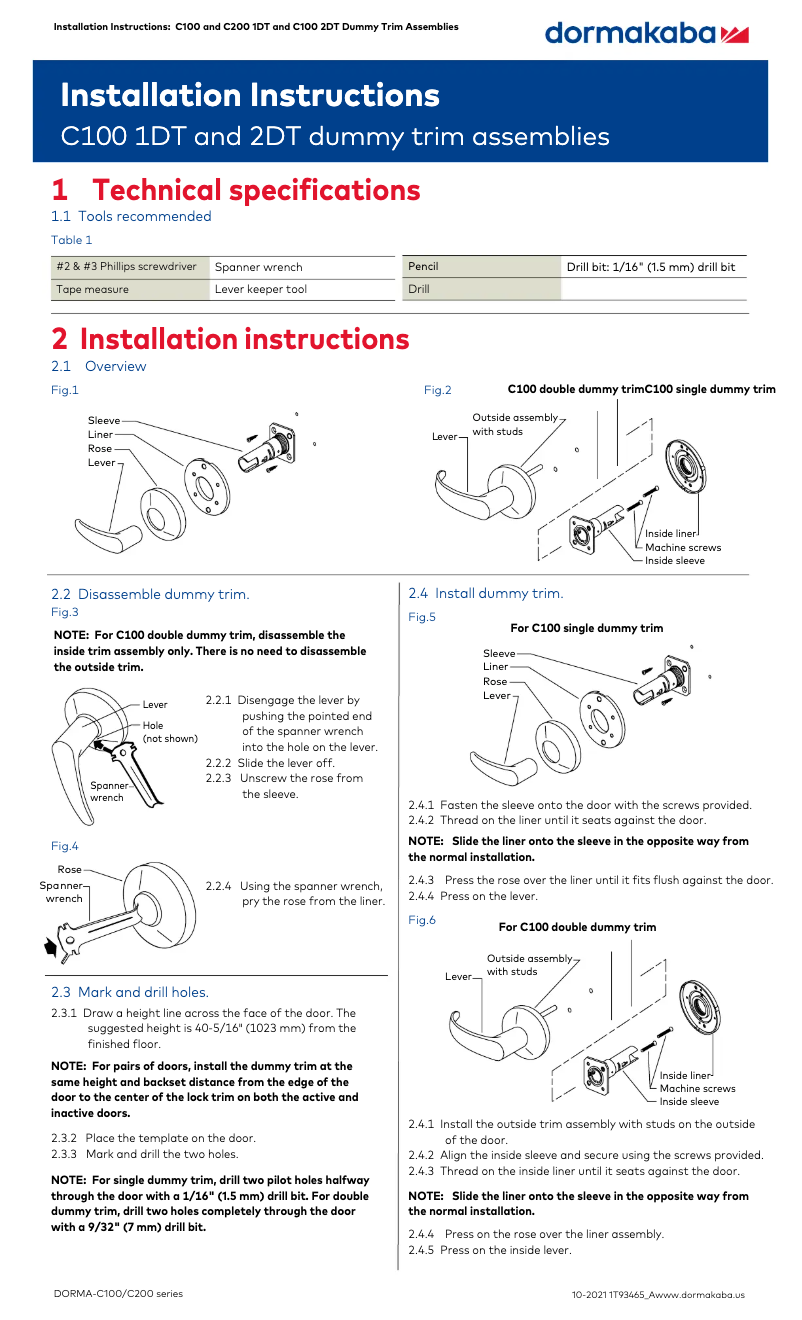 Installation Instructions: C100 and C200 1DT and C100 2DT Dummy Trim Assemblies

dormakaba

Installation Instructions
C100 1DT and 2DT dummy trim assemblies

1 Technical specifications
1.1 Tools recommended

Table 1

| #2 & #3 Phillips screwdriver | Spanner wrench | Pencil | Drill bit: 1/16" (1.5 mm) drill bit |
|---|---|---|---|
| Tape measure | Lever keeper tool | Drill | |

2 Installation instructions
2.1 Overview

Fig.1

Sleeve
Liner
Rose
Lever

Fig.2 C100 double dummy trimC100 single dummy trim

Outside assembly with studs
Lever
Inside liner
Machine screws
Inside sleeve

2.2 Disassemble dummy trim.
Fig.3

NOTE: For C100 double dummy trim, disassemble the inside trim assembly only. There is no need to disassemble the outside trim.

Lever
Hole (not shown)
Spanner wrench

2.2.1 Disengage the lever by pushing the pointed end of the spanner wrench into the hole on the lever.
2.2.2 Slide the lever off.
2.2.3 Unscrew the rose from the sleeve.

Fig.4

Rose
Spanner wrench

2.2.4 Using the spanner wrench, pry the rose from the liner.

2.3 Mark and drill holes.
2.3.1 Draw a height line across the face of the door. The suggested height is 40-5/16" (1023 mm) from the finished floor.

NOTE: For pairs of doors, install the dummy trim at the same height and backset distance from the edge of the door to the center of the lock trim on both the active and inactive doors.

2.3.2 Place the template on the door.
2.3.3 Mark and drill the two holes.

NOTE: For single dummy trim, drill two pilot holes halfway through the door with a 1/16" (1.5 mm) drill bit. For double dummy trim, drill two holes completely through the door with a 9/32" (7 mm) drill bit.

2.4 Install dummy trim.
Fig.5
For C100 single dummy trim

Sleeve
Liner
Rose
Lever

2.4.1 Fasten the sleeve onto the door with the screws provided.
2.4.2 Thread on the liner until it seats against the door.

NOTE: Slide the liner onto the sleeve in the opposite way from the normal installation.

2.4.3 Press the rose over the liner until it fits flush against the door.
2.4.4 Press on the lever.

Fig.6
For C100 double dummy trim

Outside assembly with studs
Lever
Inside liner
Machine screws
Inside sleeve

2.4.1 Install the outside trim assembly with studs on the outside of the door.
2.4.2 Align the inside sleeve and secure using the screws provided.
2.4.3 Thread on the inside liner until it seats against the door.

NOTE: Slide the liner onto the sleeve in the opposite way from the normal installation.

2.4.4 Press on the rose over the liner assembly.
2.4.5 Press on the inside lever.

DORMA-C100/C200 series

10-2021 1T93465_Awww.dormakaba.us