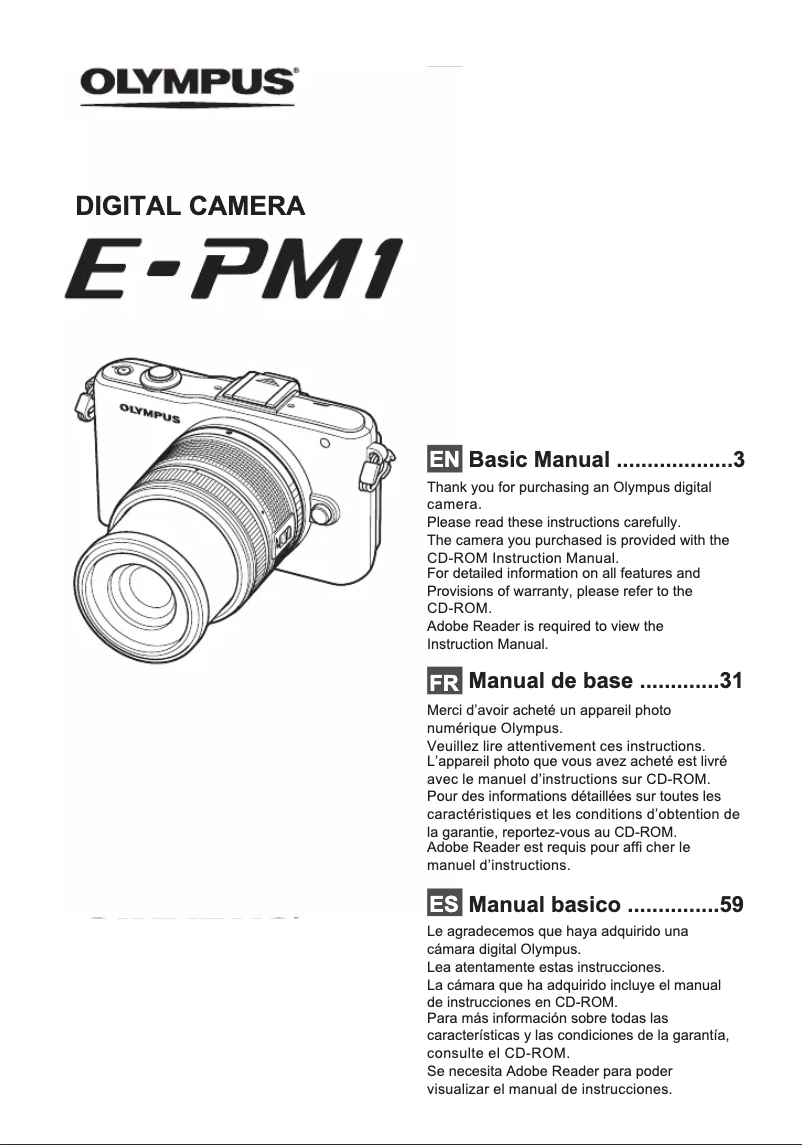 OLYMPUS®

DIGITAL CAMERA

E-PM1

OLYMPUS

EN Basic Manual ...................3

Thank you for purchasing an Olympus digital camera.
Please read these instructions carefully.
The camera you purchased is provided with the CD-ROM Instruction Manual.
For detailed information on all features and Provisions of warranty, please refer to the CD-ROM.
Adobe Reader is required to view the Instruction Manual.

FR Manual de base .............31

Merci d'avoir acheté un appareil photo numérique Olympus.
Veuillez lire attentivement ces instructions.
L'appareil photo que vous avez acheté est livré avec le manuel d'instructions sur CD-ROM.
Pour des informations détaillées sur toutes les caractéristiques et les conditions d'obtention de la garantie, reportez-vous au CD-ROM.
Adobe Reader est requis pour affi cher le manuel d'instructions.

ES Manual basico ...............59

Le agradecemos que haya adquirido una cámara digital Olympus.
Lea atentamente estas instrucciones.
La cámara que ha adquirido incluye el manual de instrucciones en CD-ROM.
Para más información sobre todas las características y las condiciones de la garantía, consulte el CD-ROM.
Se necesita Adobe Reader para poder visualizar el manual de instrucciones.