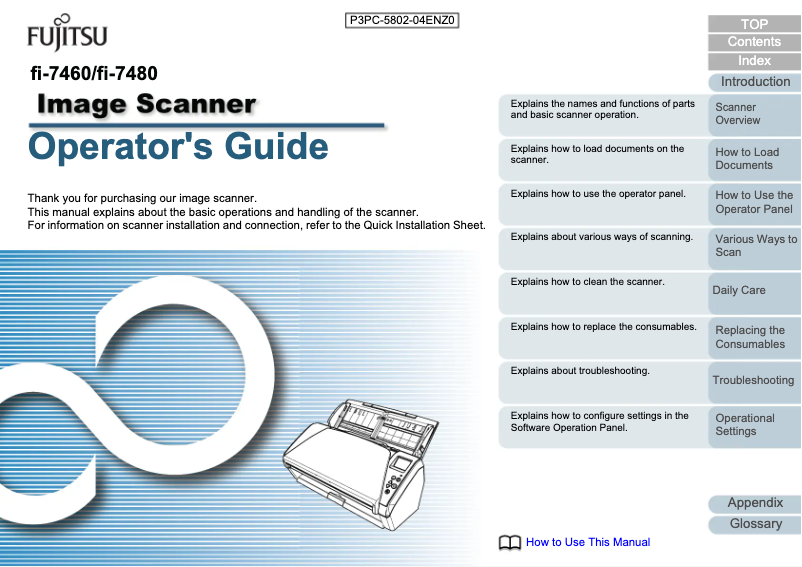 FUJITSU

P3PC-5802-04ENZ0

fi-7460/fi-7480

Image Scanner

Operator's Guide

Thank you for purchasing our image scanner.
This manual explains about the basic operations and handling of the scanner.
For information on scanner installation and connection, refer to the Quick Installation Sheet.

TOP
Contents
Index
Introduction

Explains the names and functions of parts and basic scanner operation.
Scanner Overview

Explains how to load documents on the scanner.
How to Load Documents

Explains how to use the operator panel.
How to Use the Operator Panel

Explains about various ways of scanning.
Various Ways to Scan

Explains how to clean the scanner.
Daily Care

Explains how to replace the consumables.
Replacing the Consumables

Explains about troubleshooting.
Troubleshooting

Explains how to configure settings in the Software Operation Panel.
Operational Settings

Appendix
Glossary

How to Use This Manual