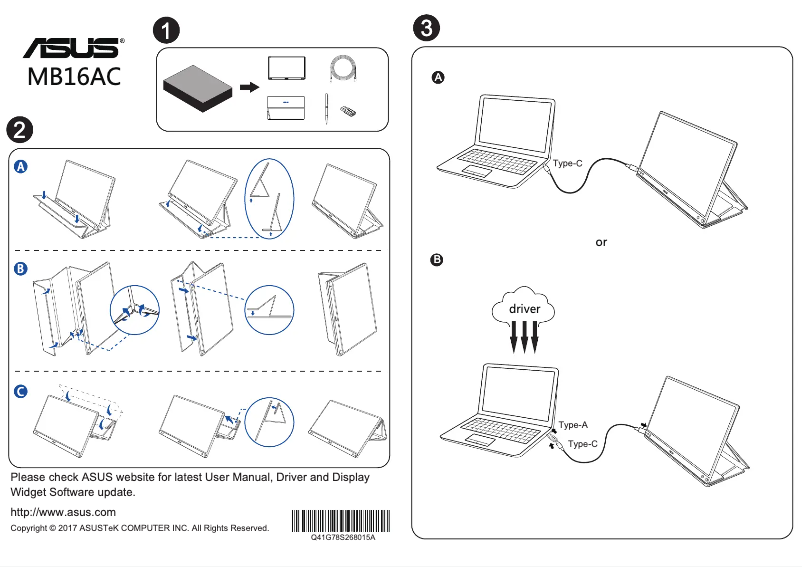 ASUS®
MB16AC

1

2

A

B

C

Please check ASUS website for latest User Manual, Driver and Display Widget Software update.

http://www.asus.com

Copyright © 2017 ASUSTeK COMPUTER INC. All Rights Reserved.

Q41G78S268015A

3

A

Type-C

or

B

driver

Type-A

Type-C