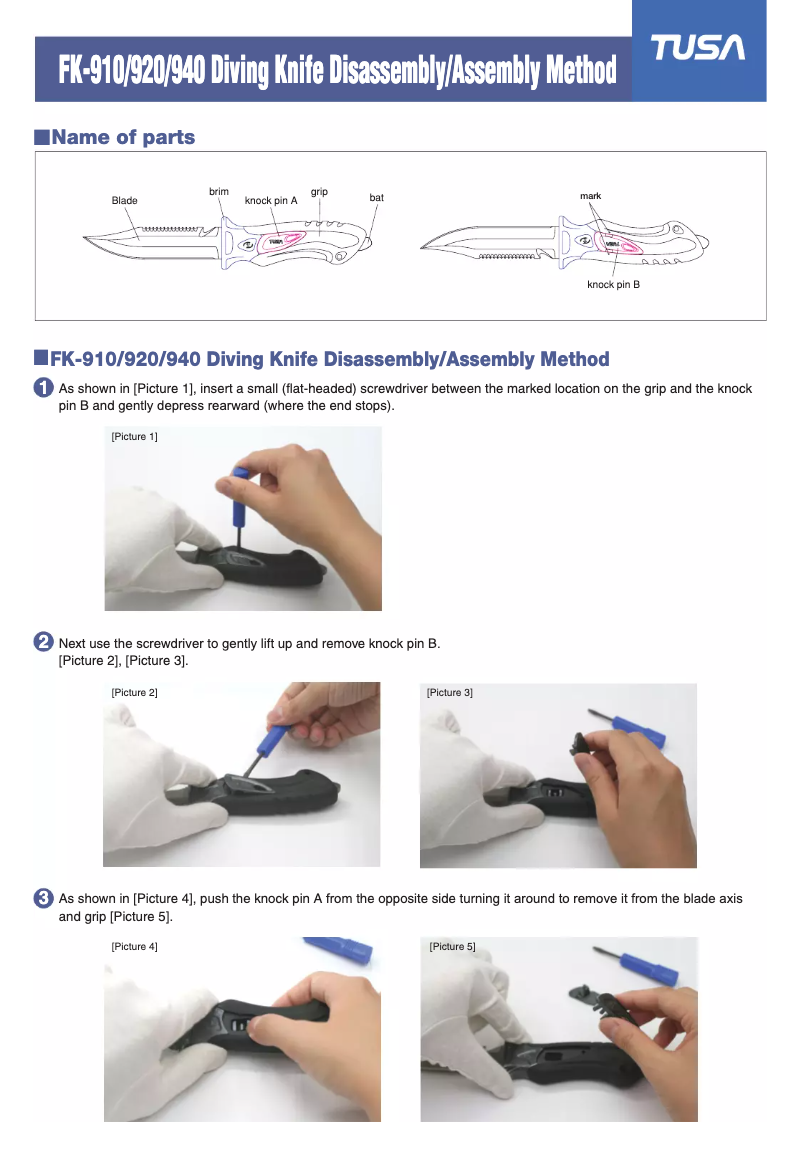 FK-910/920/940 Diving Knife Disassembly/Assembly Method

TUSA

■Name of parts

Blade

brim

knock pin A

grip

bat

TUSA

mark

TUSA

knock pin B

■FK-910/920/940 Diving Knife Disassembly/Assembly Method

1 As shown in [Picture 1], insert a small (flat-headed) screwdriver between the marked location on the grip and the knock pin B and gently depress rearward (where the end stops).

[Picture 1]

2 Next use the screwdriver to gently lift up and remove knock pin B. [Picture 2], [Picture 3].

[Picture 2]

[Picture 3]

3 As shown in [Picture 4], push the knock pin A from the opposite side turning it around to remove it from the blade axis and grip [Picture 5].

[Picture 4]

[Picture 5]