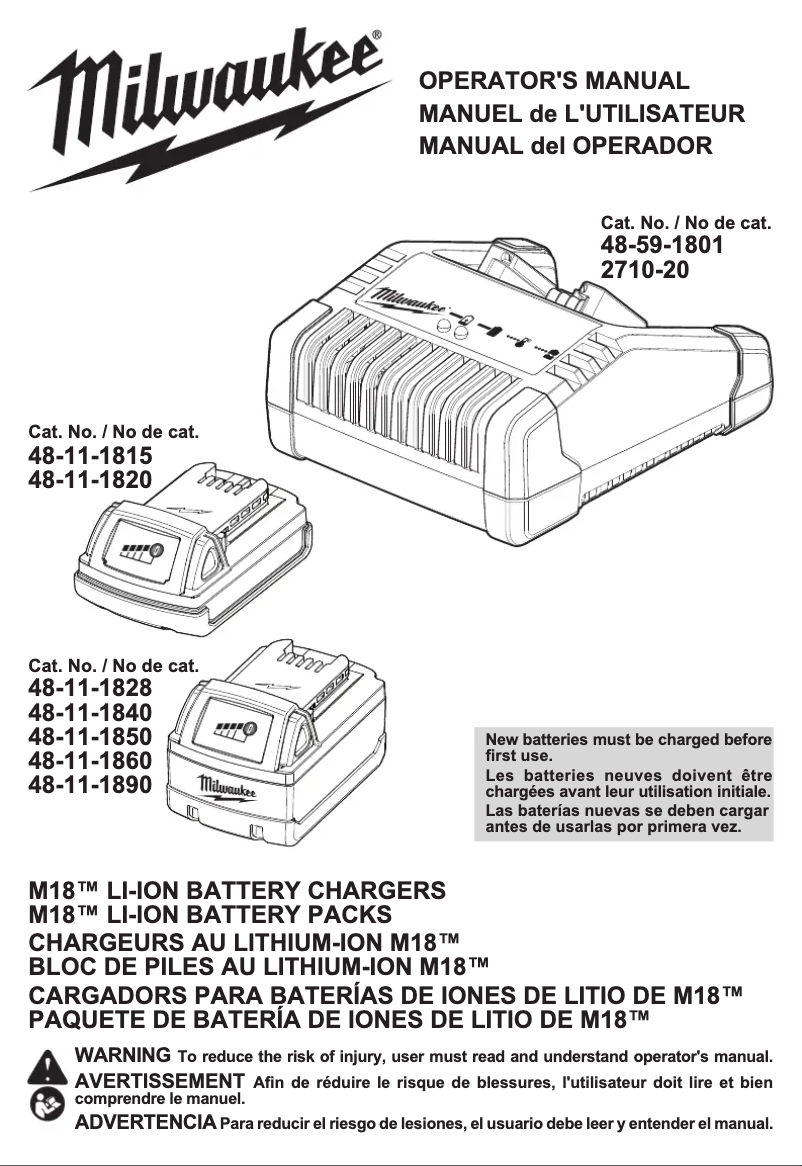 Milwaukee®

OPERATOR'S MANUAL
MANUEL de L'UTILISATEUR
MANUAL del OPERADOR

Cat. No. / No de cat.
48-59-1801
2710-20

Milwaukee

Cat. No. / No de cat.
48-11-1815
48-11-1820

Cat. No. / No de cat.
48-11-1828
48-11-1840
48-11-1850
48-11-1860
48-11-1890

Milwaukee

New batteries must be charged before first use.
Les batteries neuves doivent être chargées avant leur utilisation initiale.
Las baterías nuevas se deben cargar antes de usarlas por primera vez.

M18™ LI-ION BATTERY CHARGERS
M18™ LI-ION BATTERY PACKS
CHARGEURS AU LITHIUM-ION M18™
BLOC DE PILES AU LITHIUM-ION M18™
CARGADORS PARA BATERÍAS DE IONES DE LITIO DE M18™
PAQUETE DE BATERÍA DE IONES DE LITIO DE M18™

WARNING To reduce the risk of injury, user must read and understand operator's manual.
AVERTISSEMENT Afin de réduire le risque de blessures, l'utilisateur doit lire et bien comprendre le manuel.
ADVERTENCIA Para reducir el riesgo de lesiones, el usuario debe leer y entender el manual.