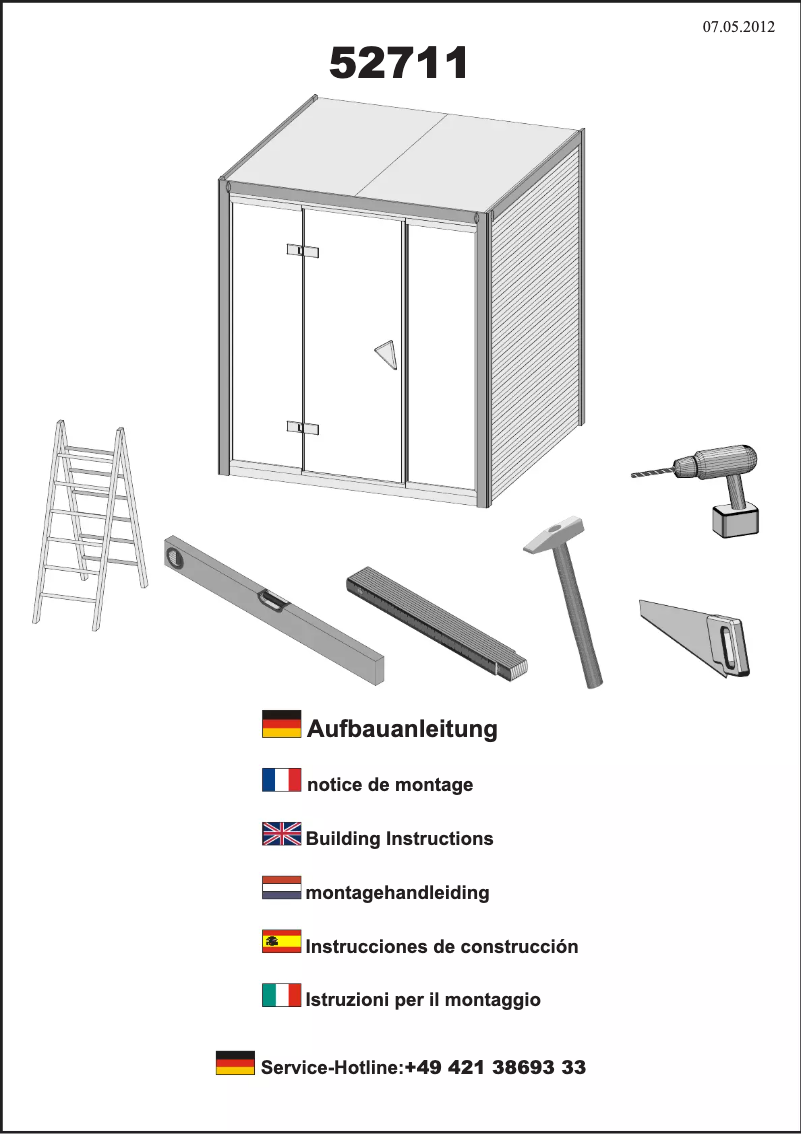 07.05.2012

52711

Aufbauanleitung

notice de montage

Building Instructions

montagehandleiding

Instrucciones de construcción

Istruzioni per il montaggio

Service-Hotline:+49 421 38693 33