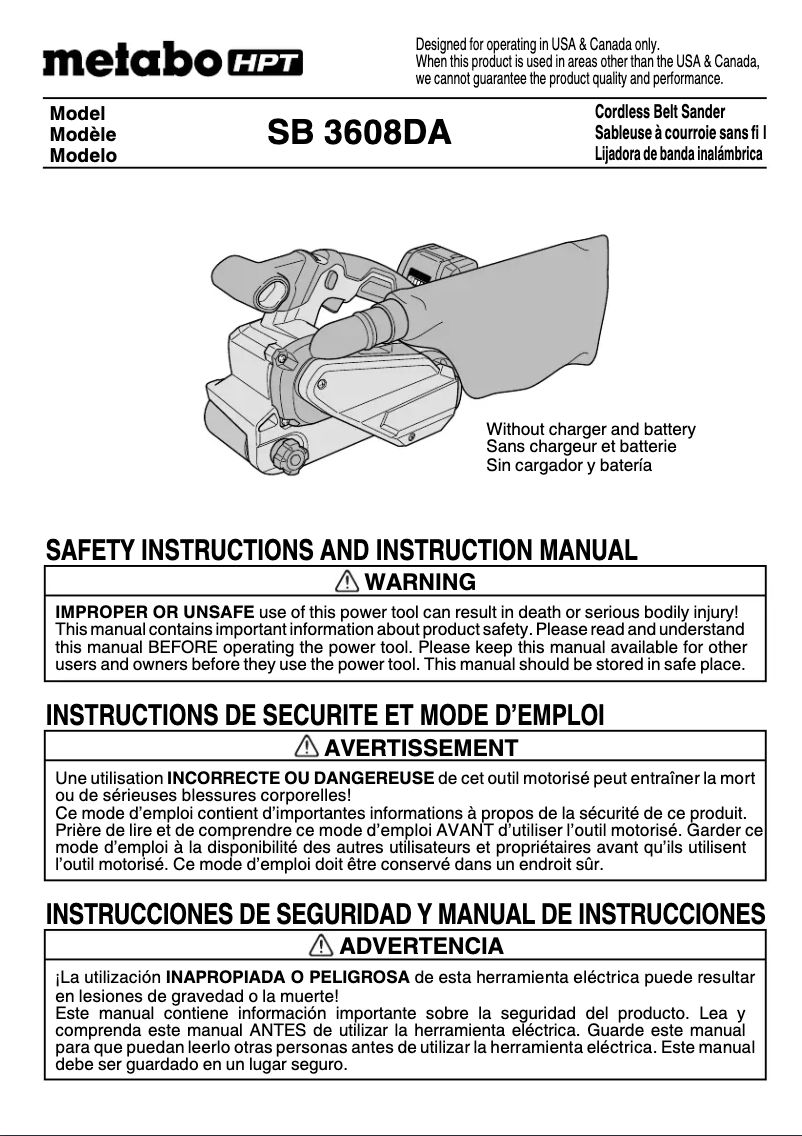 metabo HPT

Designed for operating in USA & Canada only.
When this product is used in areas other than the USA & Canada, we cannot guarantee the product quality and performance.

Model
Modèle
Modelo

SB 3608DA

Cordless Belt Sander
Sableuse à courroie sans fi l
Lijadora de banda inalámbrica

Without charger and battery
Sans chargeur et batterie
Sin cargador y batería

SAFETY INSTRUCTIONS AND INSTRUCTION MANUAL

WARNING

IMPROPER OR UNSAFE use of this power tool can result in death or serious bodily injury! This manual contains important information about product safety. Please read and understand this manual BEFORE operating the power tool. Please keep this manual available for other users and owners before they use the power tool. This manual should be stored in safe place.

INSTRUCTIONS DE SECURITE ET MODE D'EMPLOI

AVERTISSEMENT

Une utilisation INCORRECTE OU DANGEREUSE de cet outil motorisé peut entraîner la mort ou de sérieuses blessures corporelles!
Ce mode d'emploi contient d'importantes informations à propos de la sécurité de ce produit. Prière de lire et de comprendre ce mode d'emploi AVANT d'utiliser l'outil motorisé. Garder ce mode d'emploi à la disponibilité des autres utilisateurs et propriétaires avant qu'ils utilisent l'outil motorisé. Ce mode d'emploi doit être conservé dans un endroit sûr.

INSTRUCCIONES DE SEGURIDAD Y MANUAL DE INSTRUCCIONES

ADVERTENCIA

¡La utilización INAPROPIADA O PELIGROSA de esta herramienta eléctrica puede resultar en lesiones de gravedad o la muerte!
Este manual contiene información importante sobre la seguridad del producto. Lea y comprenda este manual ANTES de utilizar la herramienta eléctrica. Guarde este manual para que puedan leerlo otras personas antes de utilizar la herramienta eléctrica. Este manual debe ser guardado en un lugar seguro.