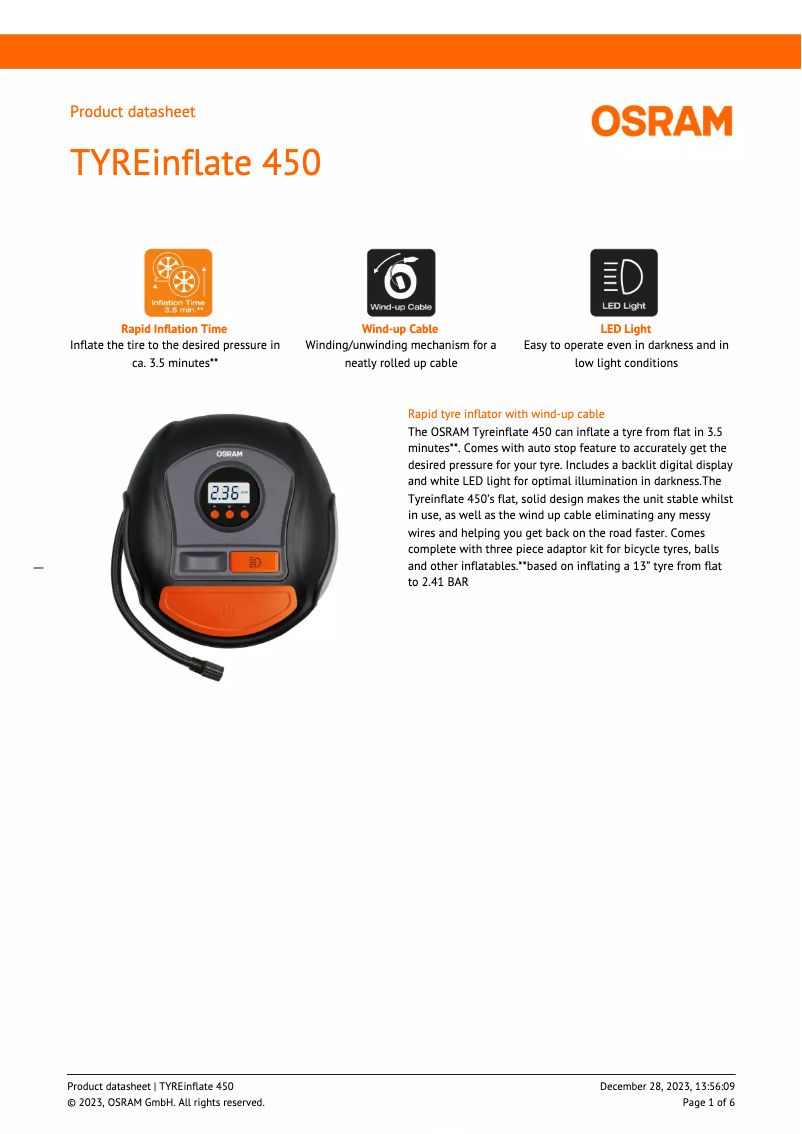 Product datasheet

OSRAM

TYREinflate 450

Inflation Time
3.5 min.**

Rapid Inflation Time
Inflate the tire to the desired pressure in ca. 3.5 minutes**

Wind-up Cable

Wind-up Cable
Winding/unwinding mechanism for a neatly rolled up cable

LED Light

LED Light
Easy to operate even in darkness and in low light conditions

OSRAM

2.36

Rapid tyre inflator with wind-up cable

The OSRAM Tyreinflate 450 can inflate a tyre from flat in 3.5 minutes**. Comes with auto stop feature to accurately get the desired pressure for your tyre. Includes a backlit digital display and white LED light for optimal illumination in darkness.The Tyreinflate 450's flat, solid design makes the unit stable whilst in use, as well as the wind up cable eliminating any messy wires and helping you get back on the road faster. Comes complete with three piece adaptor kit for bicycle tyres, balls and other inflatables.**based on inflating a 13" tyre from flat to 2.41 BAR

Product datasheet | TYREinflate 450
© 2023, OSRAM GmbH. All rights reserved.

December 28, 2023, 13:56:09
Page 1 of 6