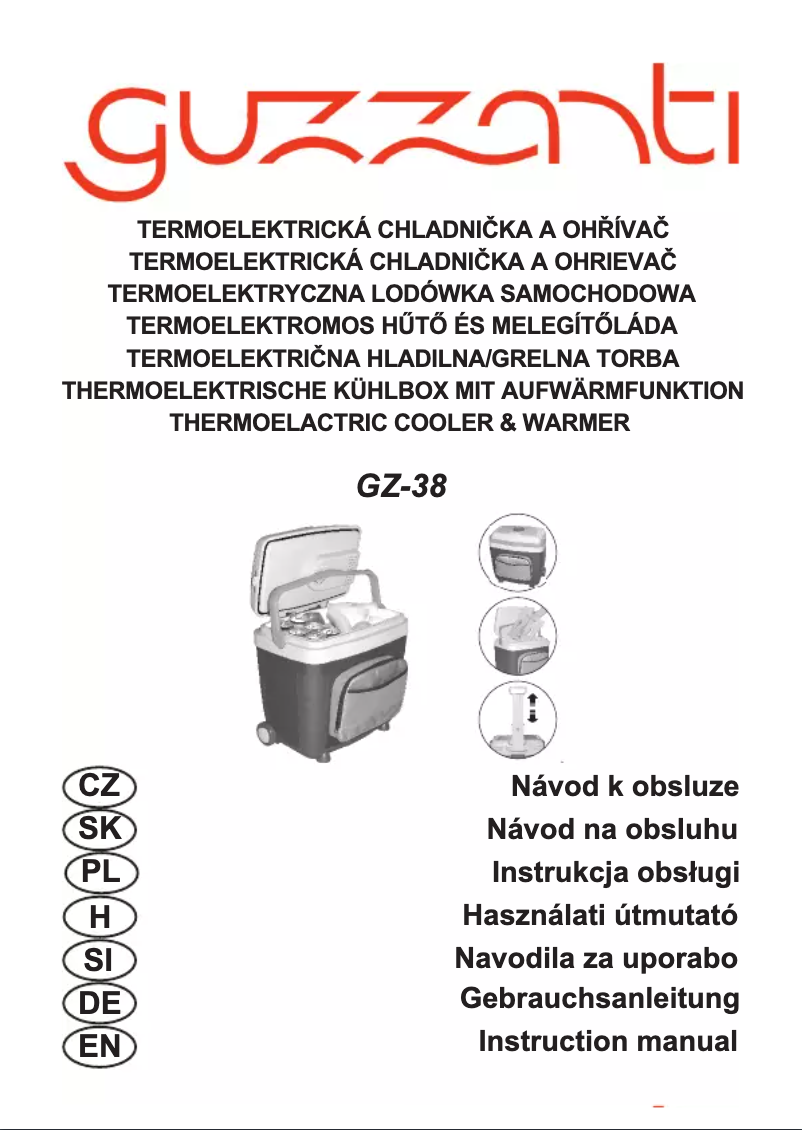 guzzanti

TERMOELEKTRICKÁ CHLADNIČKA A OHŘÍVAČ
TERMOELEKTRICKÁ CHLADNIČKA A OHRIEVAČ
TERMOELEKTRYCZNA LODÓWKA SAMOCHODOWA
TERMOELEKTROMOS HŰTŐ ÉS MELEGÍTŐLÁDA
TERMOELEKTRIČNA HLADILNA/GRELNA TORBA
THERMOELEKTRISCHE KÜHLBOX MIT AUFWÄRMFUNKTION
THERMOELACTRIC COOLER & WARMER

GZ-38

CZ Návod k obsluze
SK Návod na obsluhu
PL Instrukcja obsługi
H Használati útmutató
SI Navodila za uporabo
DE Gebrauchsanleitung
EN Instruction manual