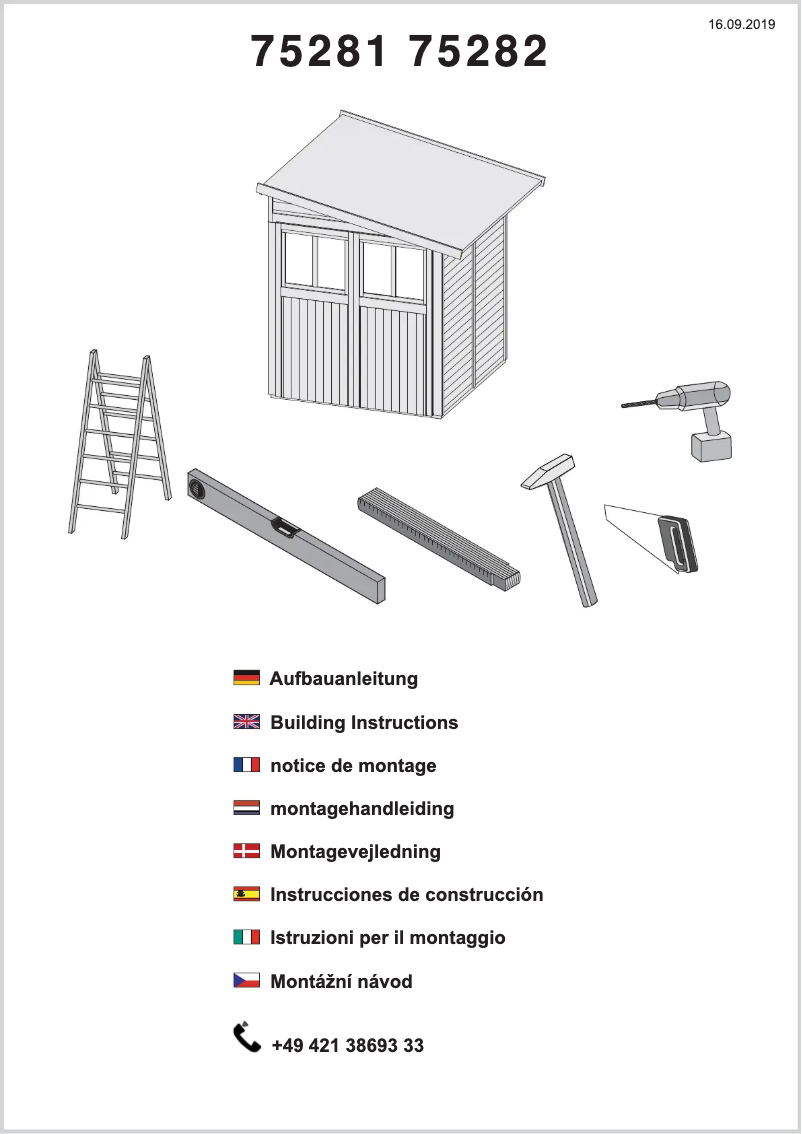 16.09.2019

75281 75282

Aufbauanleitung

Building Instructions

notice de montage

montagehandleiding

Montagevejledning

Instrucciones de construcción

Istruzioni per il montaggio

Montážní návod

+49 421 38693 33