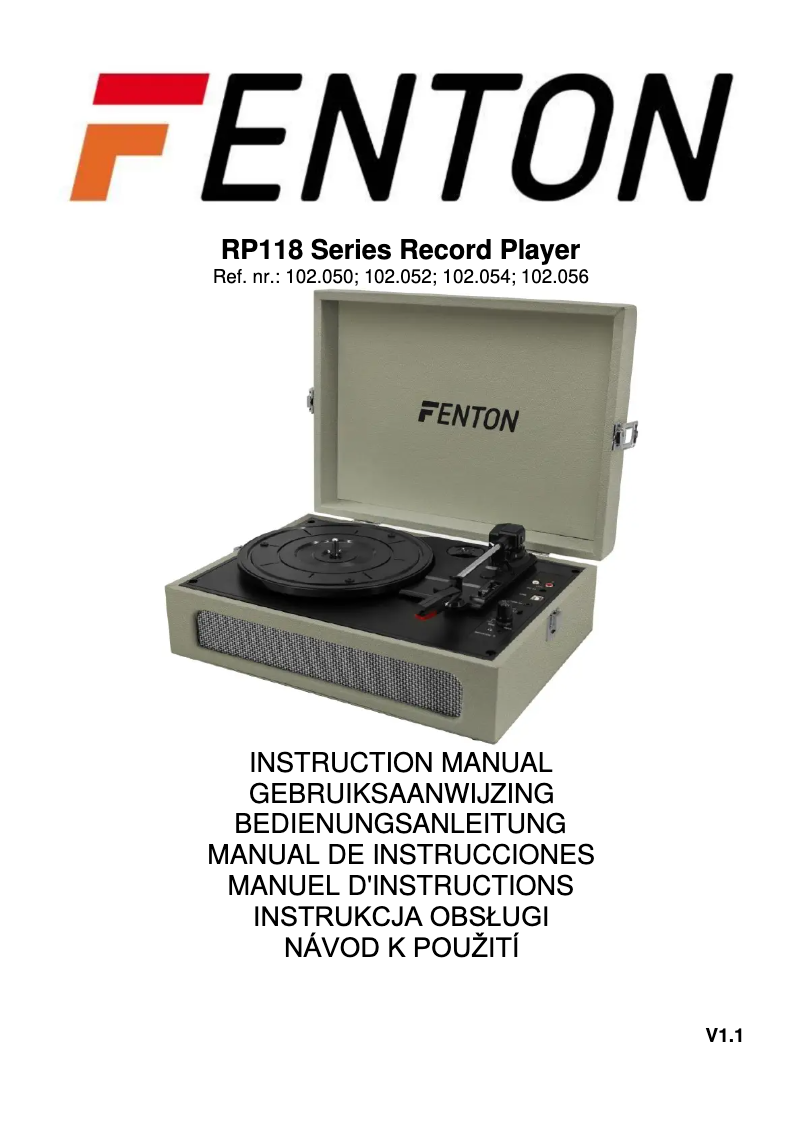 FENTON

RP118 Series Record Player
Ref. nr.: 102.050; 102.052; 102.054; 102.056

FENTON

INSTRUCTION MANUAL
GEBRUIKSAANWIJZING
BEDIENUNGSANLEITUNG
MANUAL DE INSTRUCCIONES
MANUEL D'INSTRUCTIONS
INSTRUKCJA OBSŁUGI
NÁVOD K POUŽITÍ

V1.1