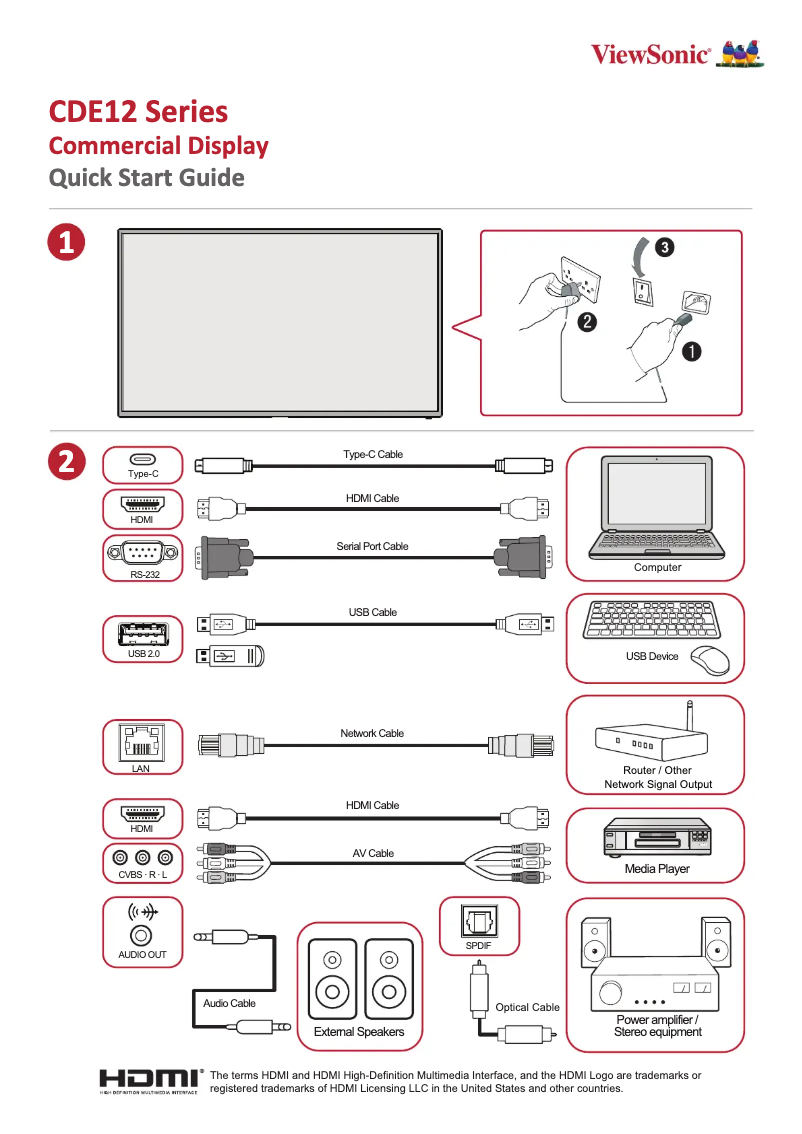 ViewSonic®

CDE12 Series
Commercial Display
Quick Start Guide

1

3
2
1

2

Type-C
Type-C Cable
HDMI
HDMI Cable
RS-232
Serial Port Cable
Computer

USB 2.0
USB Cable
USB Device

LAN
Network Cable
Router / Other Network Signal Output

HDMI
HDMI Cable
CVBS · R · L
AV Cable
Media Player

AUDIO OUT
Audio Cable
External Speakers
SPDIF
Optical Cable
Power amplifier / Stereo equipment

HDMI®
HIGH DEFINITION MULTIMEDIA INTERFACE
The terms HDMI and HDMI High-Definition Multimedia Interface, and the HDMI Logo are trademarks or registered trademarks of HDMI Licensing LLC in the United States and other countries.