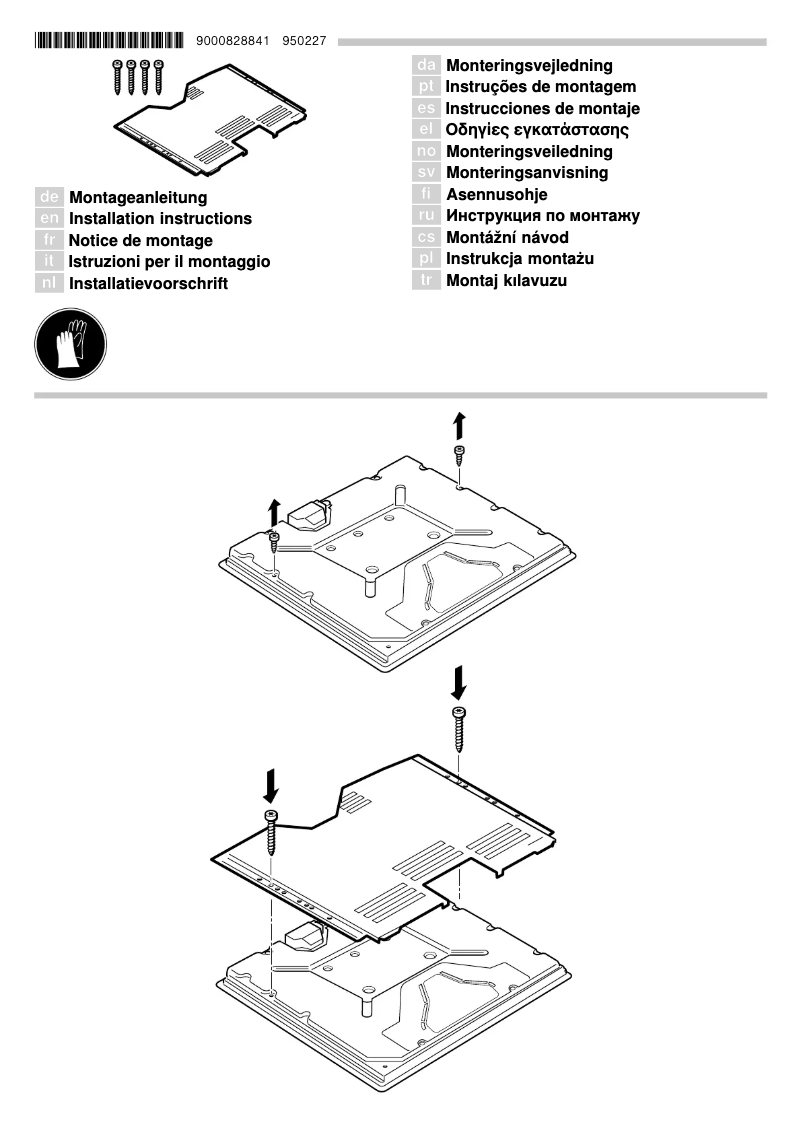 9000828841 950227

de Montageanleitung
en Installation instructions
fr Notice de montage
it Istruzioni per il montaggio
nl Installatievoorschrift

da Monteringsvejledning
pt Instruções de montagem
es Instrucciones de montaje
el Οδηγίες εγκατάστασης
no Monteringsveiledning
sv Monteringsanvisning
fi Asennusohje
ru Инструкция по монтажу
cs Montážní návod
pl Instrukcja montażu
tr Montaj kılavuzu