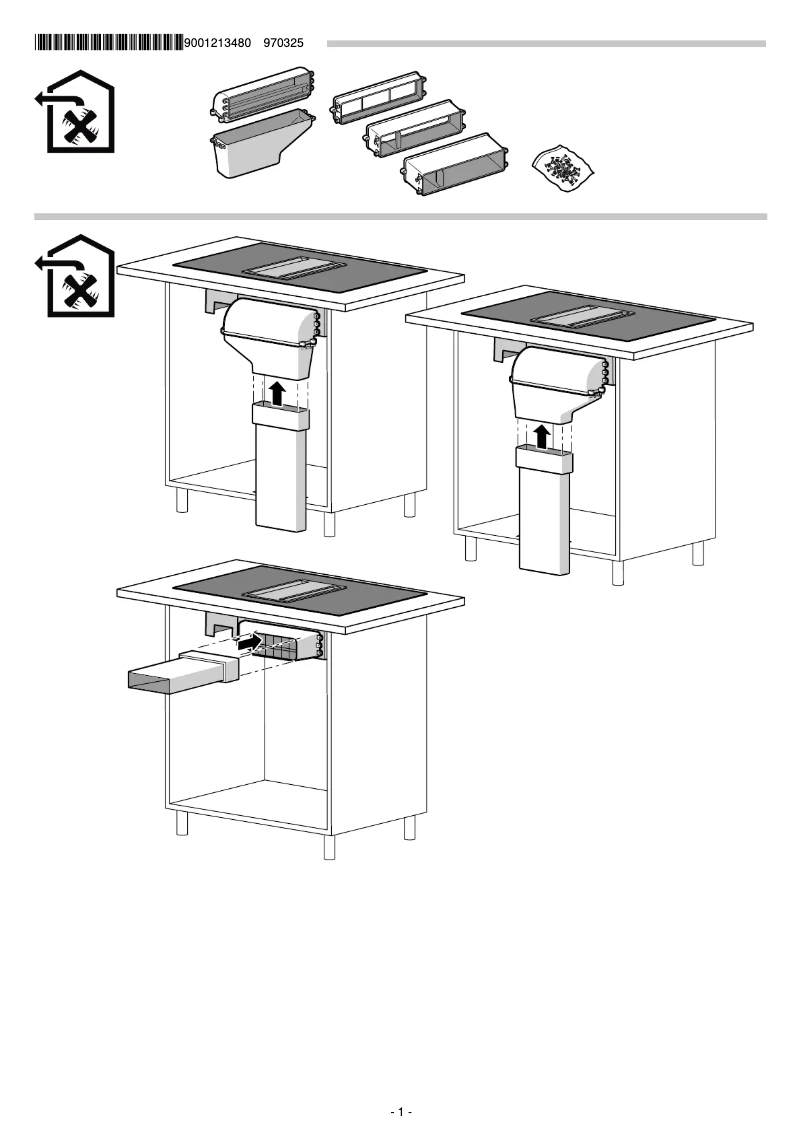 9001213480 970325

- 1 -