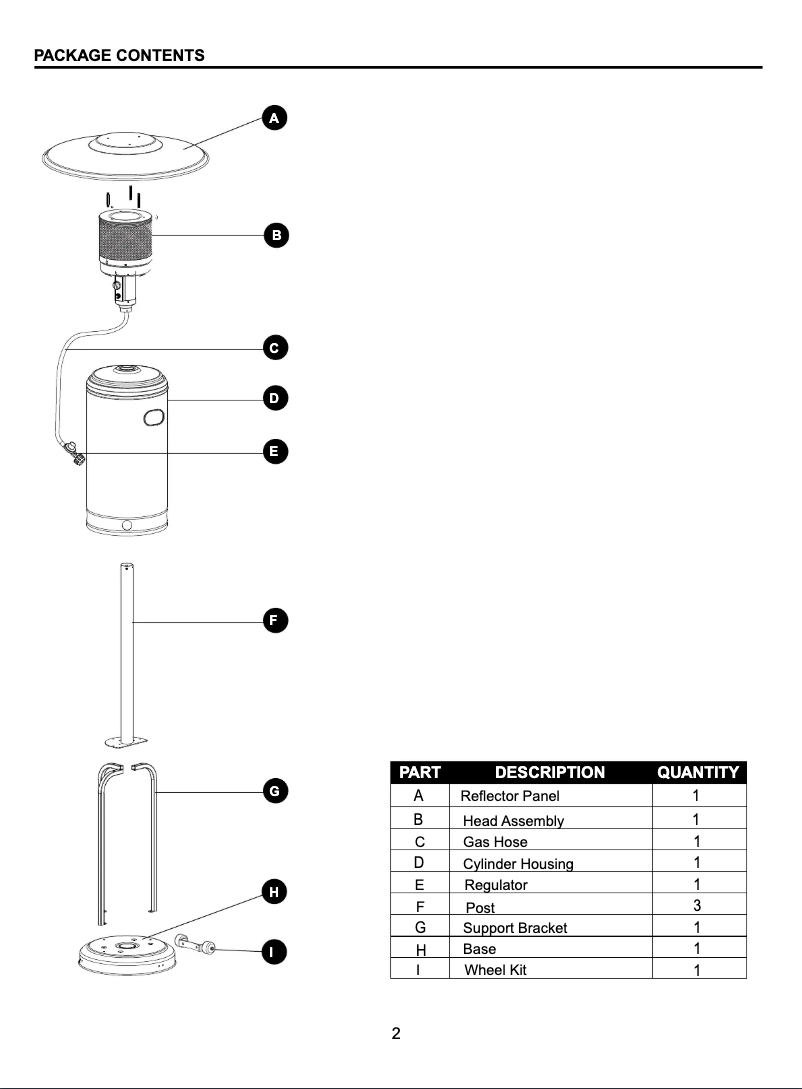 PACKAGE CONTENTS

A
B
C
D
E
F
G
H
I

| PART | DESCRIPTION | QUANTITY |
|---|---|---|
| A | Reflector Panel | 1 |
| B | Head Assembly | 1 |
| C | Gas Hose | 1 |
| D | Cylinder Housing | 1 |
| E | Regulator | 1 |
| F | Post | 3 |
| G | Support Bracket | 1 |
| H | Base | 1 |
| I | Wheel Kit | 1 |

2