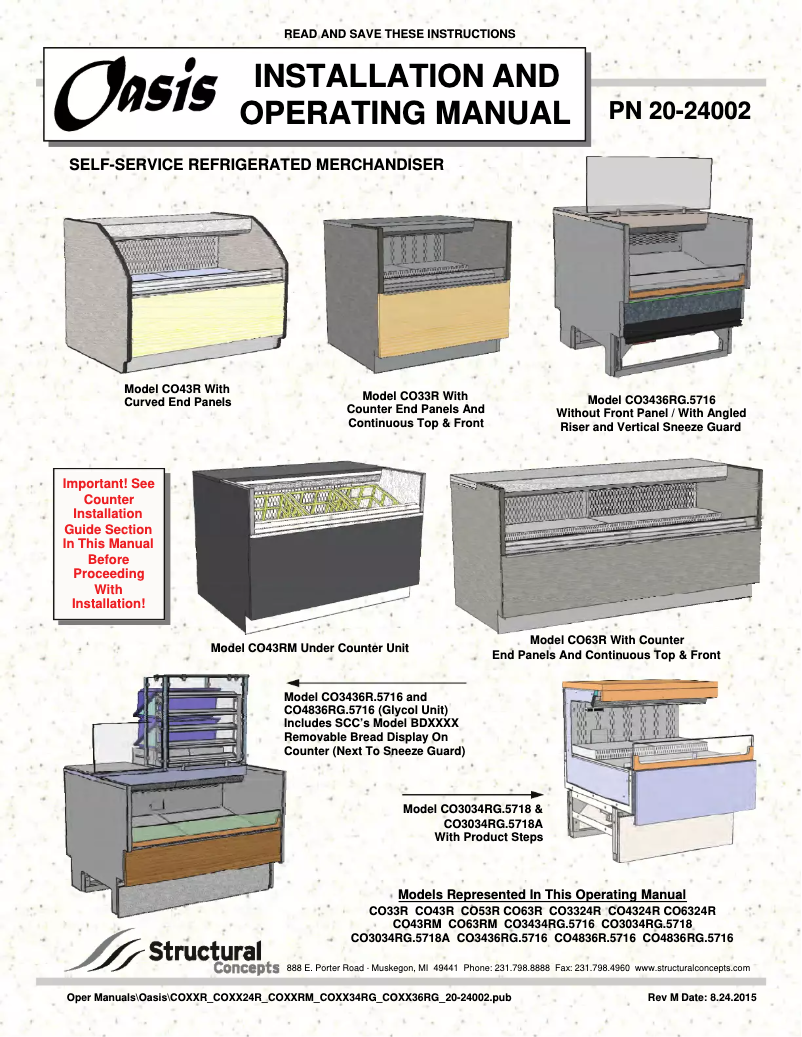 READ AND SAVE THESE INSTRUCTIONS

Oasis

INSTALLATION AND OPERATING MANUAL

PN 20-24002

SELF-SERVICE REFRIGERATED MERCHANDISER

Model CO43R With Curved End Panels

Model CO33R With Counter End Panels And Continuous Top & Front

Model CO3436RG.5716 Without Front Panel / With Angled Riser and Vertical Sneeze Guard

Important! See Counter Installation Guide Section In This Manual Before Proceeding With Installation!

Model CO43RM Under Counter Unit

Model CO63R With Counter End Panels And Continuous Top & Front

Model CO3436R.5716 and CO4836RG.5716 (Glycol Unit) Includes SCC's Model BDXXXX Removable Bread Display On Counter (Next To Sneeze Guard)

Model CO3034RG.5718 & CO3034RG.5718A With Product Steps

Models Represented In This Operating Manual

CO33R CO43R CO53R CO63R CO3324R CO4324R CO6324R CO43RM CO63RM CO3434RG.5716 CO3034RG.5718 CO3034RG.5718A CO3436RG.5716 CO4836R.5716 CO4836RG.5716

Structural Concepts

888 E. Porter Road · Muskegon, MI 49441 Phone: 231.798.8888 Fax: 231.798.4960 www.structuralconcepts.com

Oper Manuals\Oasis\COXXR_COXX24R_COXXRM_COXX34RG_COXX36RG_20-24002.pub

Rev M Date: 8.24.2015