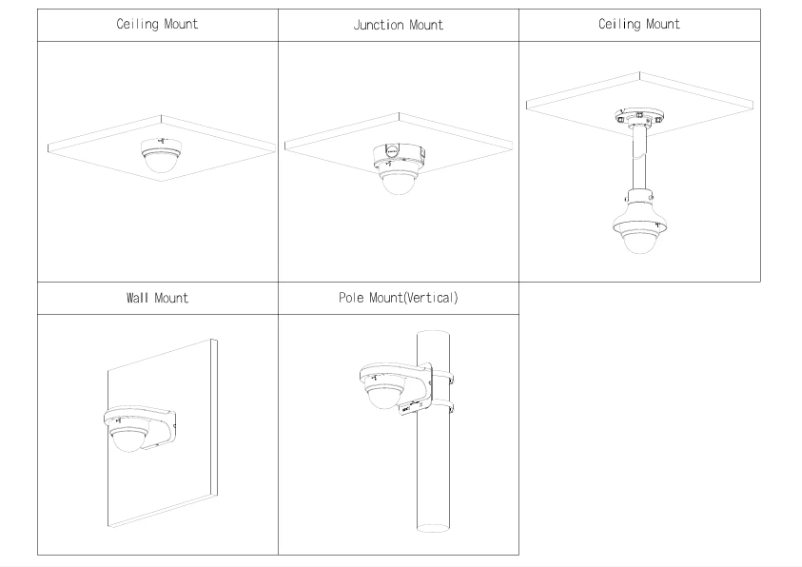 | Ceiling Mount | Junction Mount | Ceiling Mount |
|---|---|---|
| | | |
| Wall Mount | Pole Mount(Vertical) | |
| | | |