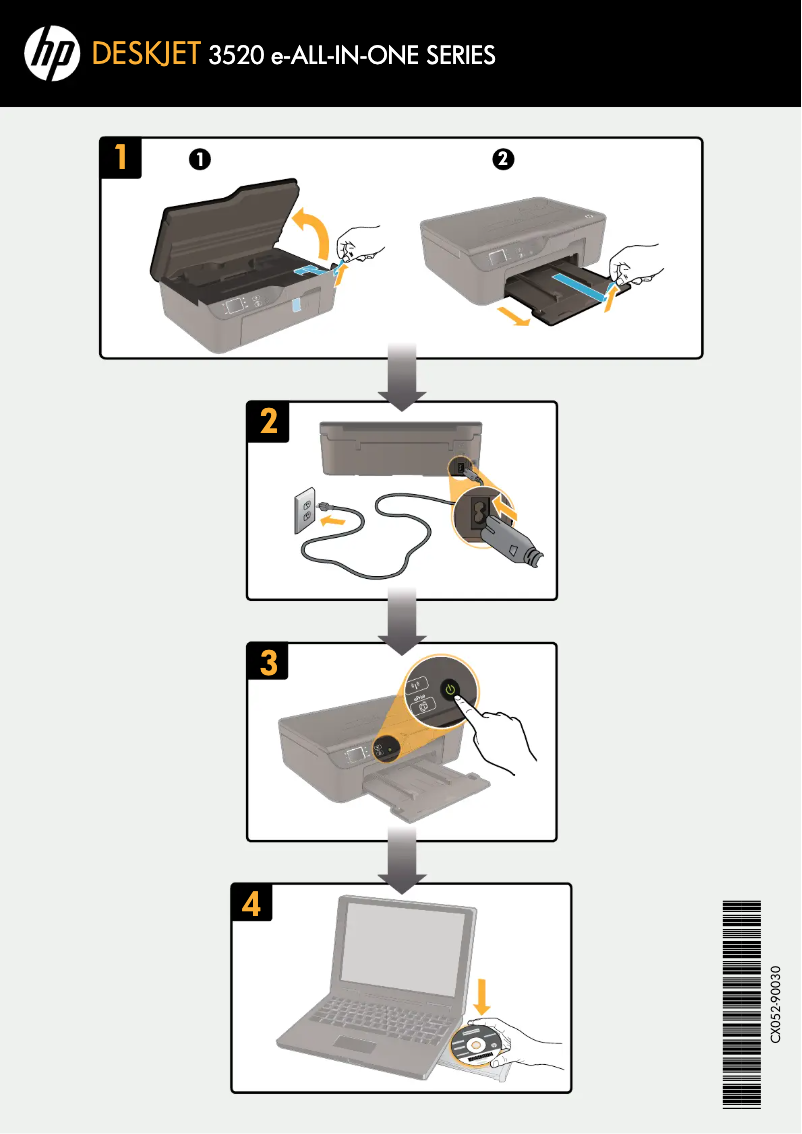 hp DESKJET 3520 e-ALL-IN-ONE SERIES

1 ❶ ❷

2

3

4

CX052-90030