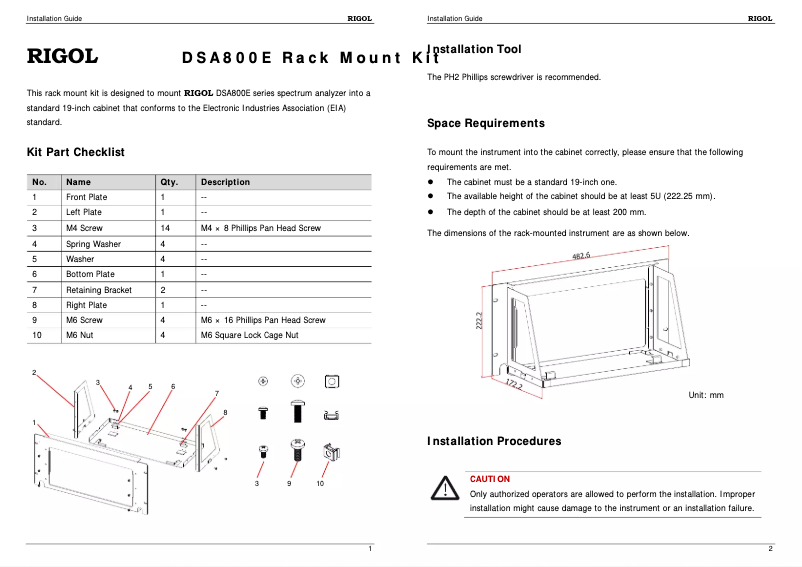 Installation Guide RIGOL

RIGOL DSA800E Rack Mount Kit

This rack mount kit is designed to mount RIGOL DSA800E series spectrum analyzer into a standard 19-inch cabinet that conforms to the Electronic Industries Association (EIA) standard.

Kit Part Checklist

| No. | Name | Qty. | Description |
|---|---|---|---|
| 1 | Front Plate | 1 | -- |
| 2 | Left Plate | 1 | -- |
| 3 | M4 Screw | 14 | M4 × 8 Phillips Pan Head Screw |
| 4 | Spring Washer | 4 | -- |
| 5 | Washer | 4 | -- |
| 6 | Bottom Plate | 1 | -- |
| 7 | Retaining Bracket | 2 | -- |
| 8 | Right Plate | 1 | -- |
| 9 | M6 Screw | 4 | M6 × 16 Phillips Pan Head Screw |
| 10 | M6 Nut | 4 | M6 Square Lock Cage Nut |

2 3 4 5 6 7 8 1

3 9 10

1

Installation Guide RIGOL

Installation Tool

The PH2 Phillips screwdriver is recommended.

Space Requirements

To mount the instrument into the cabinet correctly, please ensure that the following requirements are met.

● The cabinet must be a standard 19-inch one.
● The available height of the cabinet should be at least 5U (222.25 mm).
● The depth of the cabinet should be at least 200 mm.

The dimensions of the rack-mounted instrument are as shown below.

482.6

222.2

172.2

Unit: mm

Installation Procedures

CAUTION
Only authorized operators are allowed to perform the installation. Improper installation might cause damage to the instrument or an installation failure.

2