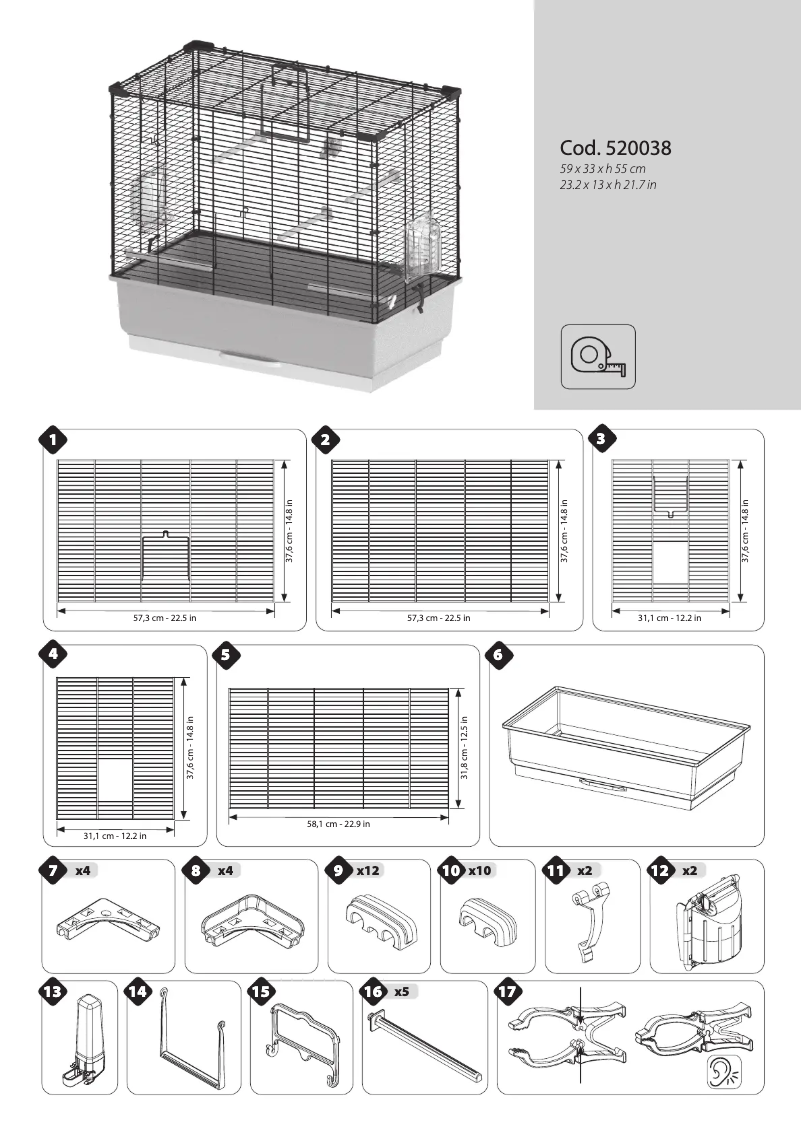 Cod. 520038
59 x 33 x h 55 cm
23.2 x 13 x h 21.7 in

1
37,6 cm - 14.8 in
57,3 cm - 22.5 in

2
37,6 cm - 14.8 in
57,3 cm - 22.5 in

3
37,6 cm - 14.8 in
31,1 cm - 12.2 in

4
37,6 cm - 14.8 in
31,1 cm - 12.2 in

5
31,8 cm - 12.5 in
58,1 cm - 22.9 in

6

7 x4

8 x4

9 x12

10 x10

11 x2

12 x2

13

14

15

16 x5

17