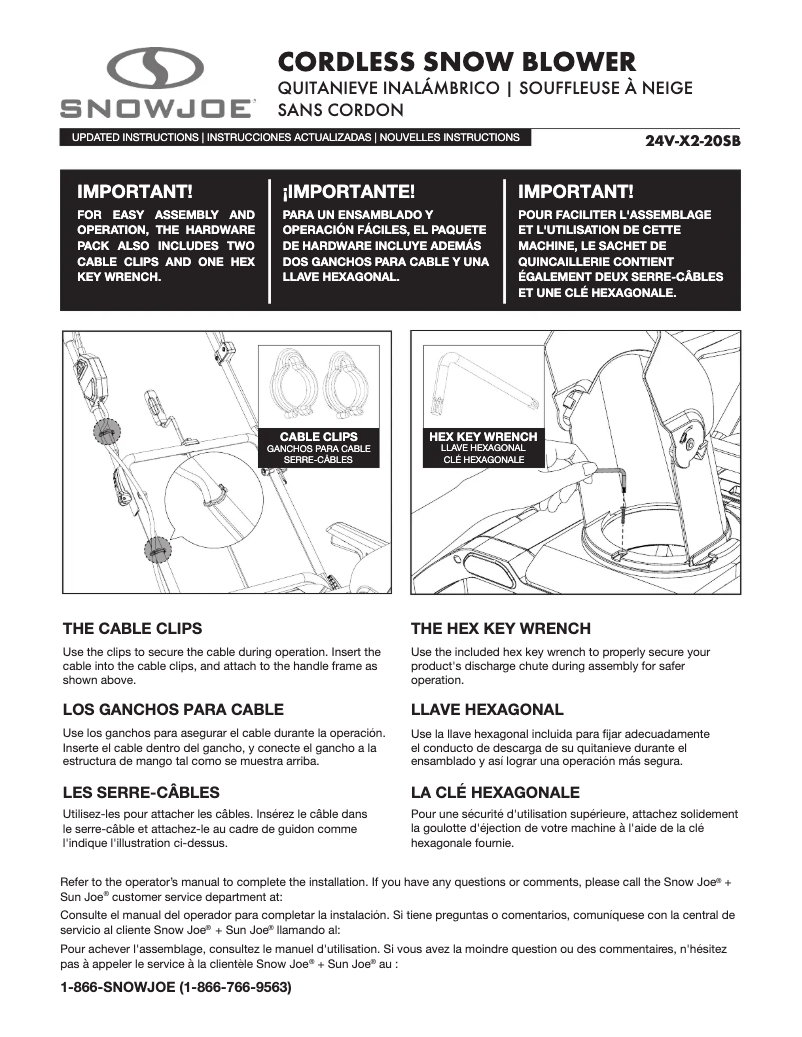 SNOWJOE®

CORDLESS SNOW BLOWER
QUITANIEVE INALÁMBRICO | SOUFFLEUSE À NEIGE SANS CORDON

UPDATED INSTRUCTIONS | INSTRUCCIONES ACTUALIZADAS | NOUVELLES INSTRUCTIONS

24V-X2-20SB

IMPORTANT!
FOR EASY ASSEMBLY AND OPERATION, THE HARDWARE PACK ALSO INCLUDES TWO CABLE CLIPS AND ONE HEX KEY WRENCH.

¡IMPORTANTE!
PARA UN ENSAMBLADO Y OPERACIÓN FÁCILES, EL PAQUETE DE HARDWARE INCLUYE ADEMÁS DOS GANCHOS PARA CABLE Y UNA LLAVE HEXAGONAL.

IMPORTANT!
POUR FACILITER L'ASSEMBLAGE ET L'UTILISATION DE CETTE MACHINE, LE SACHET DE QUINCAILLERIE CONTIENT ÉGALEMENT DEUX SERRE-CÂBLES ET UNE CLÉ HEXAGONALE.

CABLE CLIPS
GANCHOS PARA CABLE
SERRE-CÂBLES

HEX KEY WRENCH
LLAVE HEXAGONAL
CLÉ HEXAGONALE

THE CABLE CLIPS
Use the clips to secure the cable during operation. Insert the cable into the cable clips, and attach to the handle frame as shown above.

LOS GANCHOS PARA CABLE
Use los ganchos para asegurar el cable durante la operación. Inserte el cable dentro del gancho, y conecte el gancho a la estructura de mango tal como se muestra arriba.

LES SERRE-CÂBLES
Utilisez-les pour attacher les câbles. Insérez le câble dans le serre-câble et attachez-le au cadre de guidon comme l'indique l'illustration ci-dessus.

THE HEX KEY WRENCH
Use the included hex key wrench to properly secure your product's discharge chute during assembly for safer operation.

LLAVE HEXAGONAL
Use la llave hexagonal incluida para fijar adecuadamente el conducto de descarga de su quitanieve durante el ensamblado y así lograr una operación más segura.

LA CLÉ HEXAGONALE
Pour une sécurité d'utilisation supérieure, attachez solidement la goulotte d'éjection de votre machine à l'aide de la clé hexagonale fournie.

Refer to the operator's manual to complete the installation. If you have any questions or comments, please call the Snow Joe® + Sun Joe® customer service department at:

Consulte el manual del operador para completar la instalación. Si tiene preguntas o comentarios, comuníquese con la central de servicio al cliente Snow Joe® + Sun Joe® llamando al:

Pour achever l'assemblage, consultez le manuel d'utilisation. Si vous avez la moindre question ou des commentaires, n'hésitez pas à appeler le service à la clientèle Snow Joe® + Sun Joe® au :

1-866-SNOWJOE (1-866-766-9563)