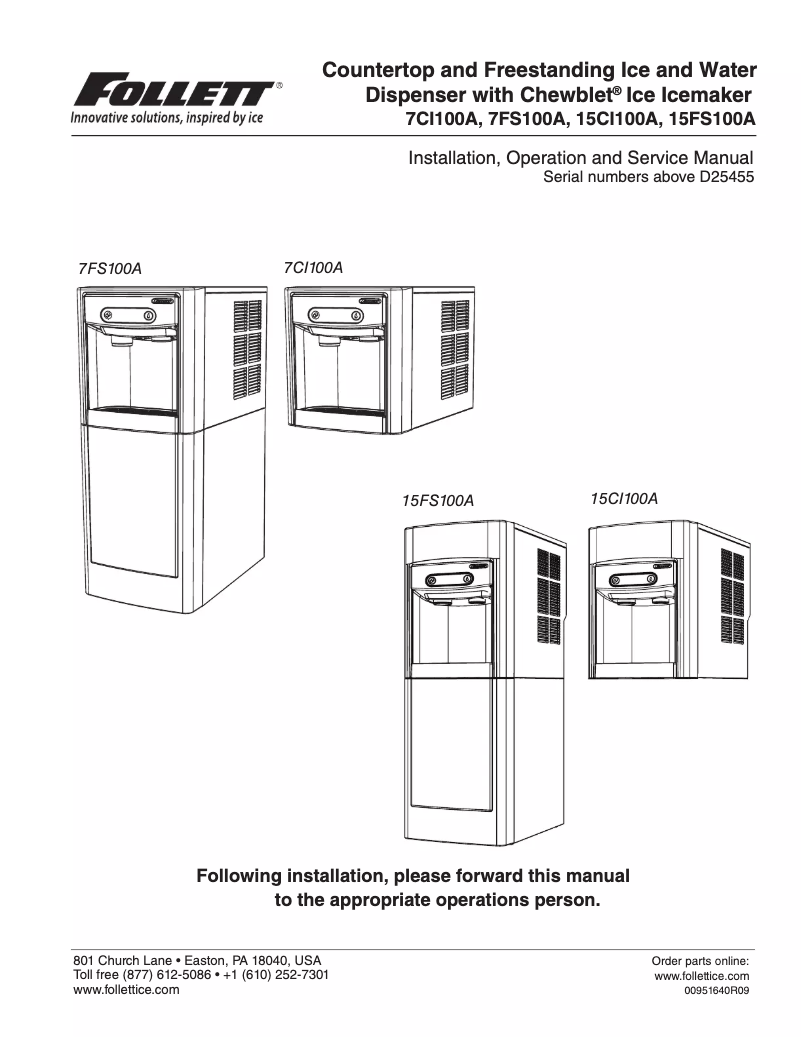 FOLLETT®
Innovative solutions, inspired by ice

Countertop and Freestanding Ice and Water Dispenser with Chewblet® Ice Icemaker
7CI100A, 7FS100A, 15CI100A, 15FS100A

Installation, Operation and Service Manual
Serial numbers above D25455

7FS100A

7CI100A

15FS100A

15CI100A

Following installation, please forward this manual to the appropriate operations person.

801 Church Lane • Easton, PA 18040, USA
Toll free (877) 612-5086 • +1 (610) 252-7301
www.follettice.com

Order parts online:
www.follettice.com
00951640R09