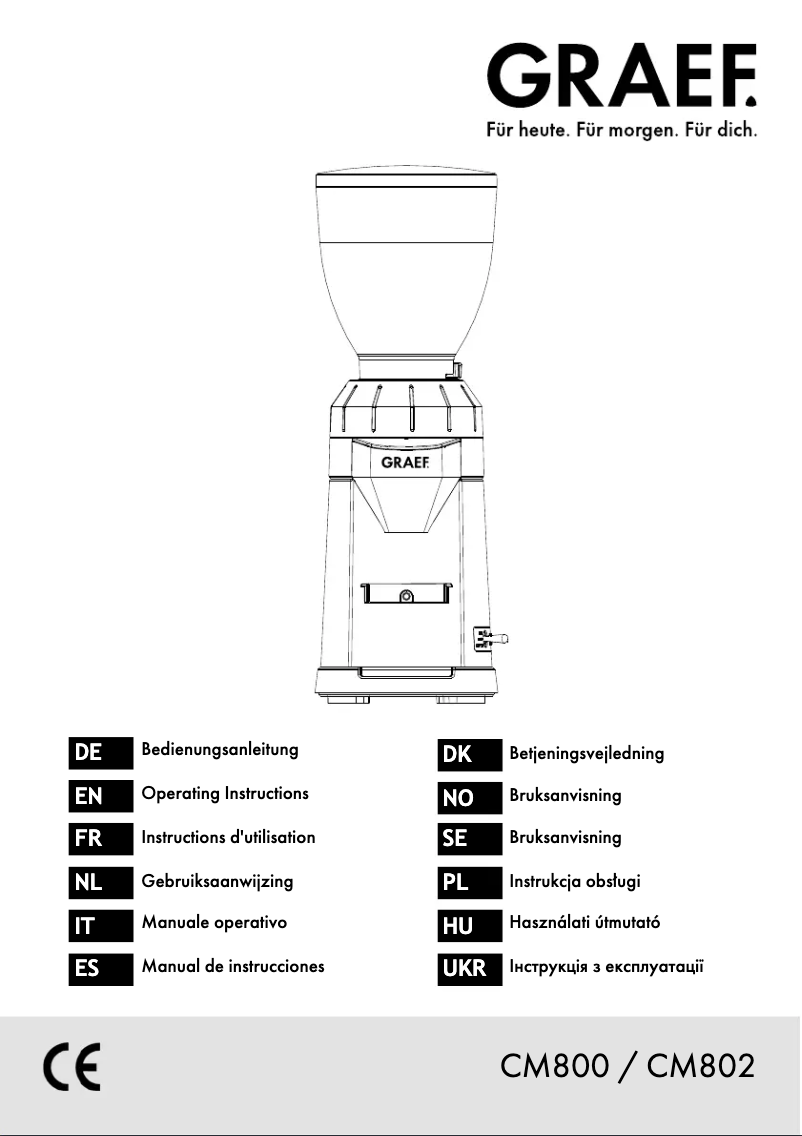 GRAEF.
Für heute. Für morgen. Für dich.

GRAEF.

DE Bedienungsanleitung
EN Operating Instructions
FR Instructions d'utilisation
NL Gebruiksaanwijzing
IT Manuale operativo
ES Manual de instrucciones

DK Betjeningsvejledning
NO Bruksanvisning
SE Bruksanvisning
PL Instrukcja obsługi
HU Használati útmutató
UKR Інструкція з експлуатації

CE

CM800 / CM802