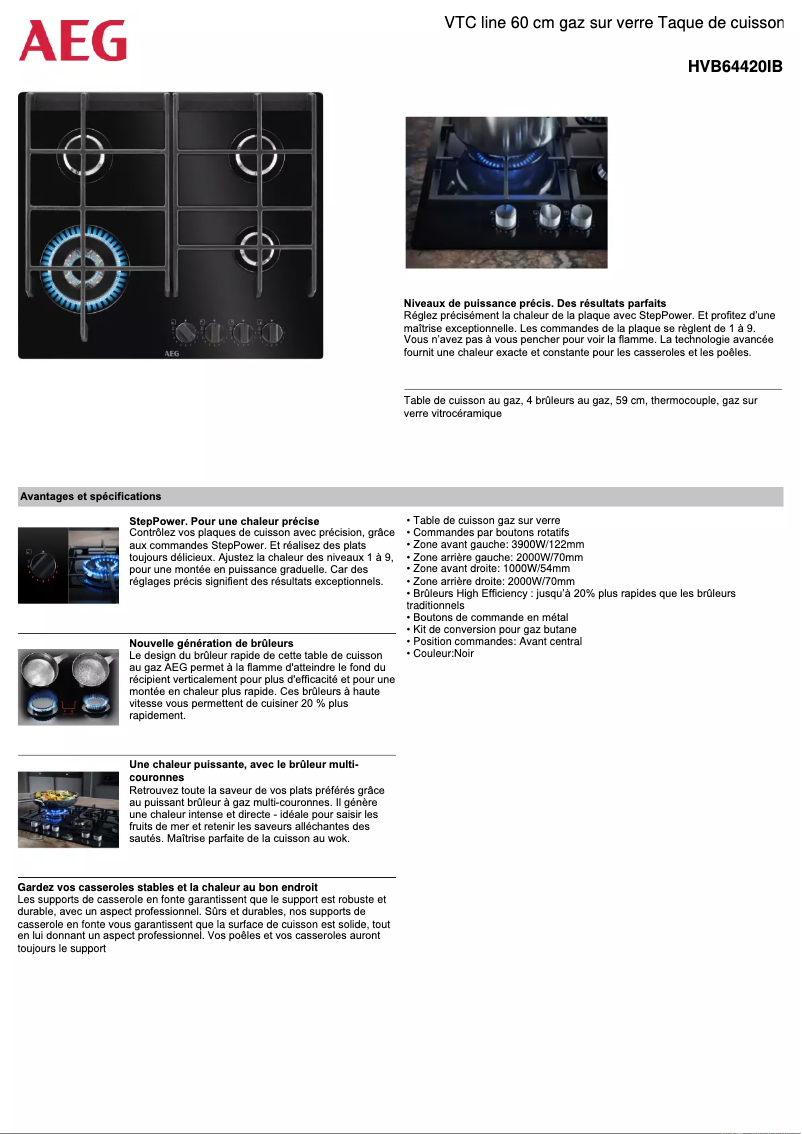 AEG

VTC line 60 cm gaz sur verre Taque de cuisson

HVB64420IB

AEG

Niveaux de puissance précis. Des résultats parfaits
Réglez précisément la chaleur de la plaque avec StepPower. Et profitez d'une maîtrise exceptionnelle. Les commandes de la plaque se règlent de 1 à 9. Vous n'avez pas à vous pencher pour voir la flamme. La technologie avancée fournit une chaleur exacte et constante pour les casseroles et les poêles.

Table de cuisson au gaz, 4 brûleurs au gaz, 59 cm, thermocouple, gaz sur verre vitrocéramique

Avantages et spécifications

StepPower. Pour une chaleur précise
Contrôlez vos plaques de cuisson avec précision, grâce aux commandes StepPower. Et réalisez des plats toujours délicieux. Ajustez la chaleur des niveaux 1 à 9, pour une montée en puissance graduelle. Car des réglages précis signifient des résultats exceptionnels.

Nouvelle génération de brûleurs
Le design du brûleur rapide de cette table de cuisson au gaz AEG permet à la flamme d'atteindre le fond du récipient verticalement pour plus d'efficacité et pour une montée en chaleur plus rapide. Ces brûleurs à haute vitesse vous permettent de cuisiner 20 % plus rapidement.

Une chaleur puissante, avec le brûleur multi-couronnes
Retrouvez toute la saveur de vos plats préférés grâce au puissant brûleur à gaz multi-couronnes. Il génère une chaleur intense et directe - idéale pour saisir les fruits de mer et retenir les saveurs alléchantes des sautés. Maîtrise parfaite de la cuisson au wok.

Gardez vos casseroles stables et la chaleur au bon endroit
Les supports de casserole en fonte garantissent que le support est robuste et durable, avec un aspect professionnel. Sûrs et durables, nos supports de casserole en fonte vous garantissent que la surface de cuisson est solide, tout en lui donnant un aspect professionnel. Vos poêles et vos casseroles auront toujours le support

• Table de cuisson gaz sur verre
• Commandes par boutons rotatifs
• Zone avant gauche: 3900W/122mm
• Zone arrière gauche: 2000W/70mm
• Zone avant droite: 1000W/54mm
• Zone arrière droite: 2000W/70mm
• Brûleurs High Efficiency : jusqu'à 20% plus rapides que les brûleurs traditionnels
• Boutons de commande en métal
• Kit de conversion pour gaz butane
• Position commandes: Avant central
• Couleur:Noir