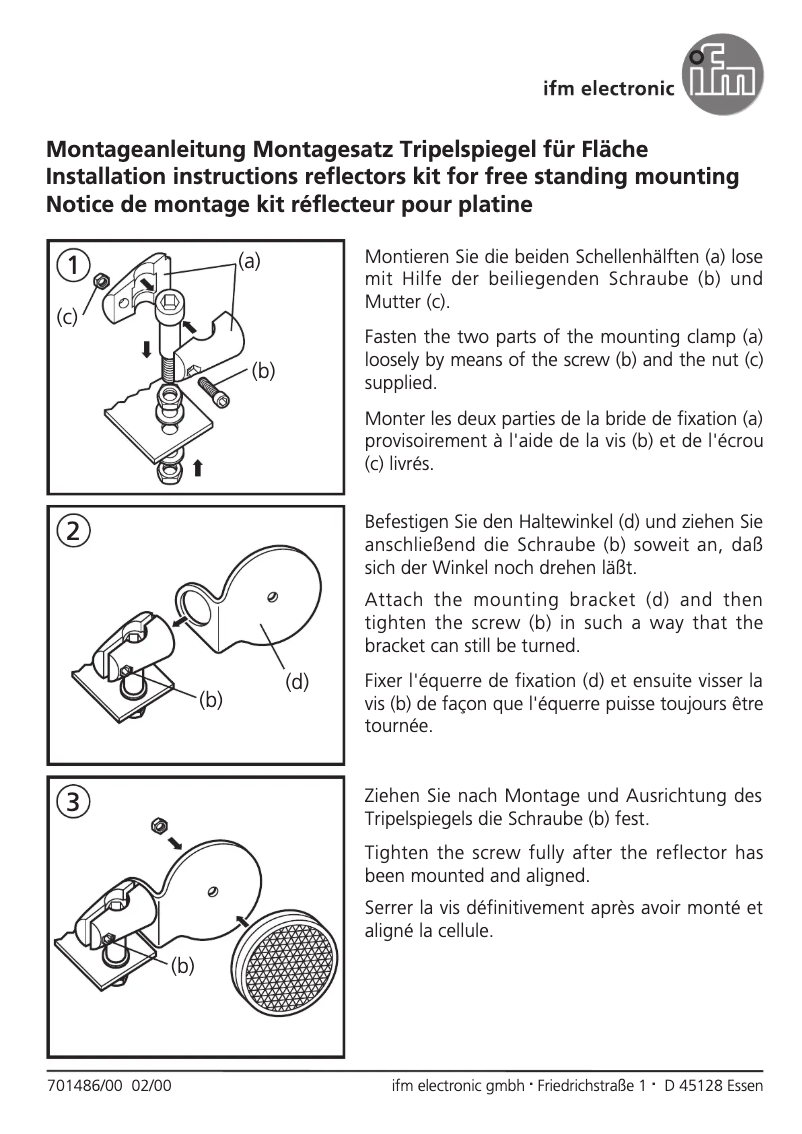 ifm electronic

ifm

Montageanleitung Montagesatz Tripelspiegel für Fläche
Installation instructions reflectors kit for free standing mounting
Notice de montage kit réflecteur pour platine

1
(a)
(c)
(b)

Montieren Sie die beiden Schellenhälften (a) lose mit Hilfe der beiliegenden Schraube (b) und Mutter (c).

Fasten the two parts of the mounting clamp (a) loosely by means of the screw (b) and the nut (c) supplied.

Monter les deux parties de la bride de fixation (a) provisoirement à l'aide de la vis (b) et de l'écrou (c) livrés.

2
(d)
(b)

Befestigen Sie den Haltewinkel (d) und ziehen Sie anschließend die Schraube (b) soweit an, daß sich der Winkel noch drehen läßt.

Attach the mounting bracket (d) and then tighten the screw (b) in such a way that the bracket can still be turned.

Fixer l'équerre de fixation (d) et ensuite visser la vis (b) de façon que l'équerre puisse toujours être tournée.

3
(b)

Ziehen Sie nach Montage und Ausrichtung des Tripelspiegels die Schraube (b) fest.

Tighten the screw fully after the reflector has been mounted and aligned.

Serrer la vis définitivement après avoir monté et aligné la cellule.

701486/00 02/00

ifm electronic gmbh · Friedrichstraße 1 · D 45128 Essen