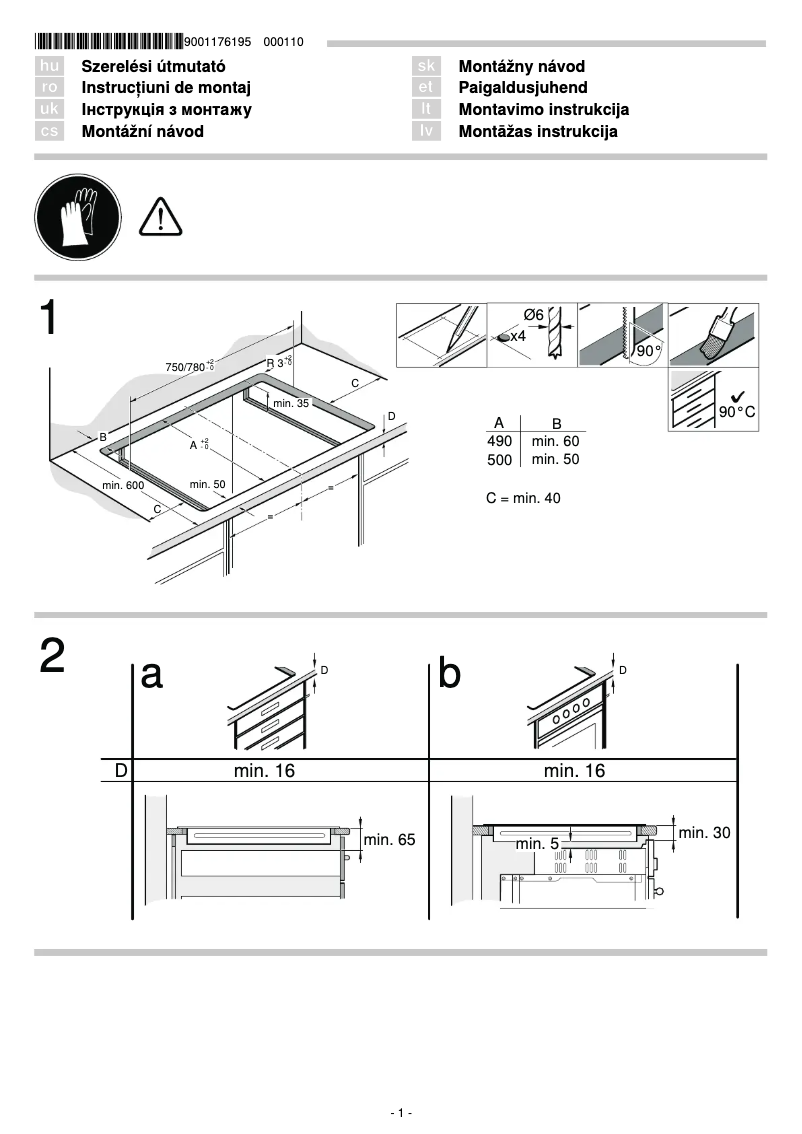 9001176195 000110

hu Szerelési útmutató
ro Instrucțiuni de montaj
uk Інструкція з монтажу
cs Montážní návod

sk Montážny návod
et Paigaldusjuhend
lt Montavimo instrukcija
lv Montāžas instrukcija

1

750/780 $^{+2}_{0}$

R 3 $^{+2}_{0}$

C

min. 35

D

B

A $^{+2}_{0}$

min. 600

min. 50

C

Ø6

x4

90°

90°C

| A | B |
|---|---|
| 490 | min. 60 |
| 500 | min. 50 |

C = min. 40

2

a

D

b

D

| D | min. 16 | min. 16 |
|---|---|---|

min. 65

min. 5

min. 30

- 1 -