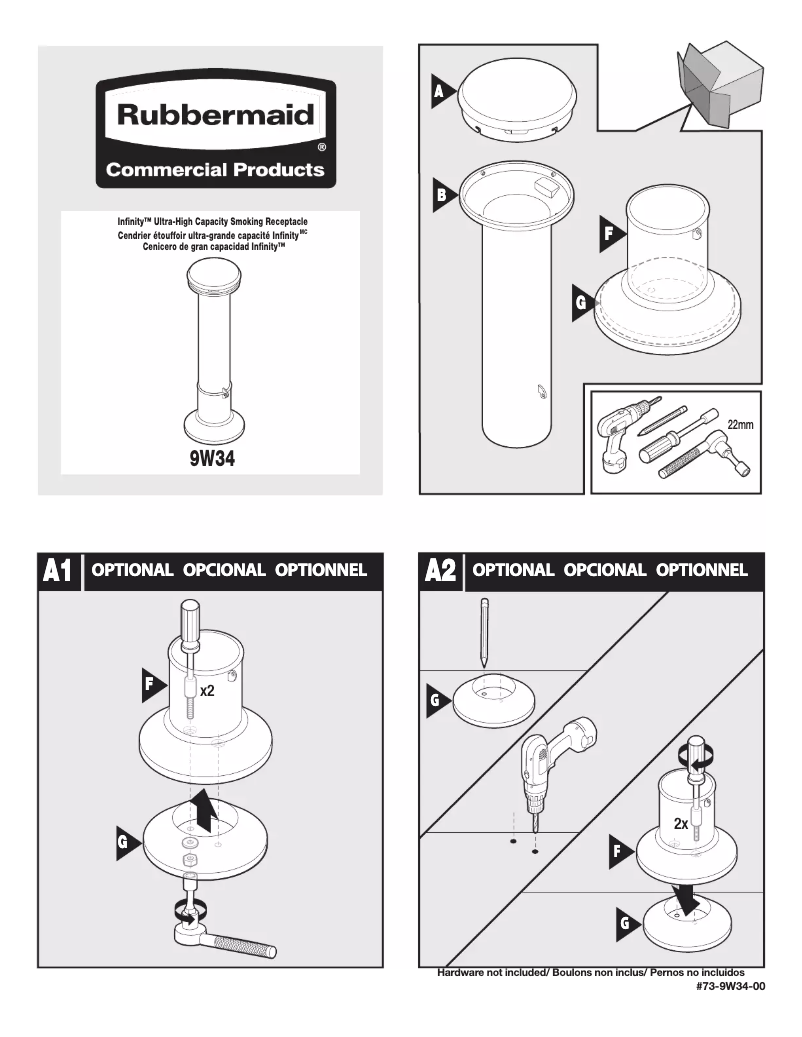 Rubbermaid®
Commercial Products

Infinity™ Ultra-High Capacity Smoking Receptacle
Cendrier étouffoir ultra-grande capacité Infinity$^{MC}$
Cenicero de gran capacidad Infinity™

9W34

A

B

F

G

22mm

A1 OPTIONAL OPCIONAL OPTIONNEL

F

x2

G

A2 OPTIONAL OPCIONAL OPTIONNEL

G

2x

F

G

Hardware not included/ Boulons non inclus/ Pernos no incluidos
#73-9W34-00