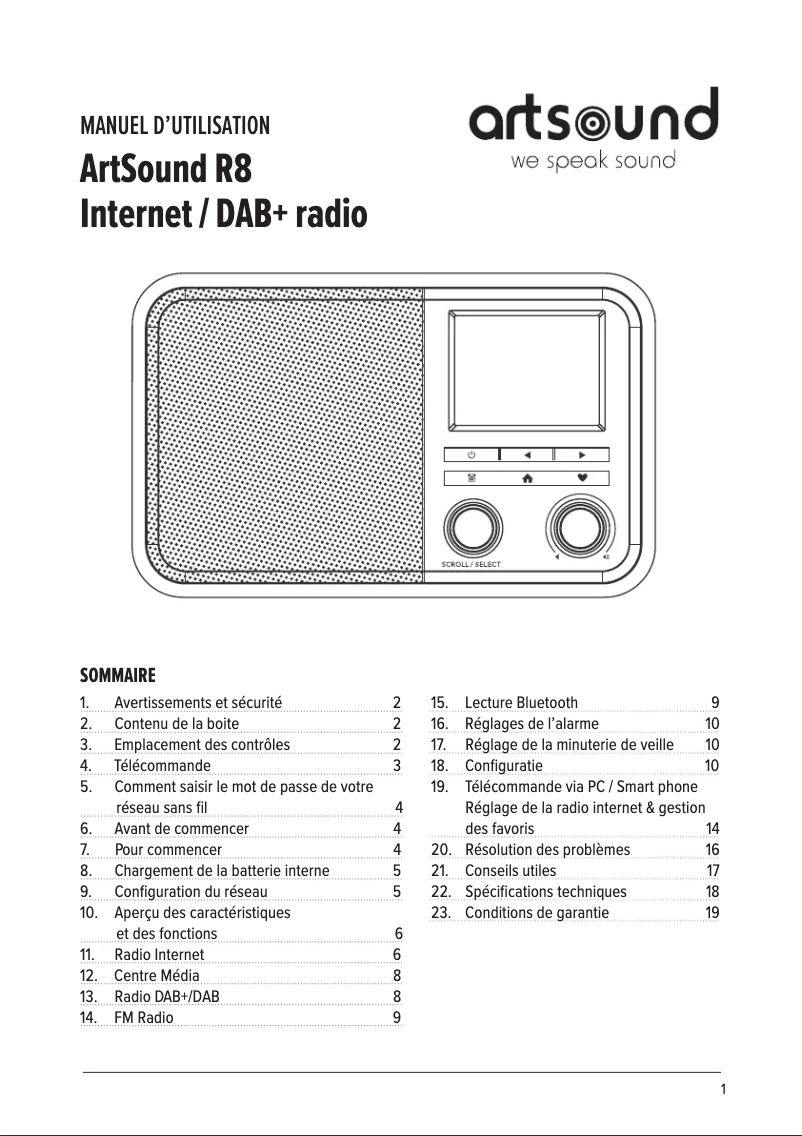 MANUEL D'UTILISATION
ArtSound R8
Internet / DAB+ radio

artsound
we speak sound

SCROLL / SELECT

SOMMAIRE

1. Avertissements et sécurité 2
2. Contenu de la boite 2
3. Emplacement des contrôles 2
4. Télécommande 3
5. Comment saisir le mot de passe de votre réseau sans fil 4
6. Avant de commencer 4
7. Pour commencer 4
8. Chargement de la batterie interne 5
9. Configuration du réseau 5
10. Aperçu des caractéristiques et des fonctions 6
11. Radio Internet 6
12. Centre Média 8
13. Radio DAB+/DAB 8
14. FM Radio 9

15. Lecture Bluetooth 9
16. Réglages de l'alarme 10
17. Réglage de la minuterie de veille 10
18. Configuratie 10
19. Télécommande via PC / Smart phone Réglage de la radio internet & gestion des favoris 14
20. Résolution des problèmes 16
21. Conseils utiles 17
22. Spécifications techniques 18
23. Conditions de garantie 19

1