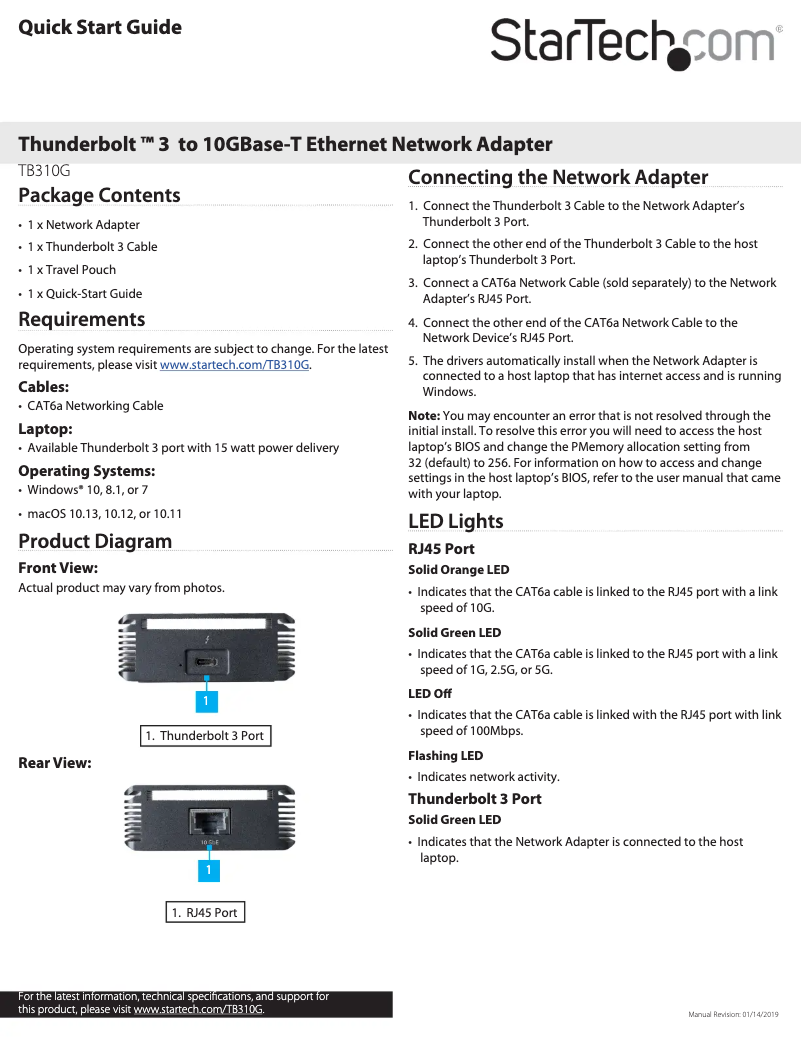 Quick Start Guide

StarTech.com®

Thunderbolt ™ 3 to 10GBase-T Ethernet Network Adapter

TB310G

Package Contents

• 1 x Network Adapter
• 1 x Thunderbolt 3 Cable
• 1 x Travel Pouch
• 1 x Quick-Start Guide

Requirements

Operating system requirements are subject to change. For the latest requirements, please visit www.startech.com/TB310G.

Cables:
• CAT6a Networking Cable

Laptop:
• Available Thunderbolt 3 port with 15 watt power delivery

Operating Systems:
• Windows® 10, 8.1, or 7
• macOS 10.13, 10.12, or 10.11

Product Diagram

Front View:
Actual product may vary from photos.

1

1. Thunderbolt 3 Port

Rear View:

10 GbE

1

1. RJ45 Port

Connecting the Network Adapter

1. Connect the Thunderbolt 3 Cable to the Network Adapter's Thunderbolt 3 Port.
2. Connect the other end of the Thunderbolt 3 Cable to the host laptop's Thunderbolt 3 Port.
3. Connect a CAT6a Network Cable (sold separately) to the Network Adapter's RJ45 Port.
4. Connect the other end of the CAT6a Network Cable to the Network Device's RJ45 Port.
5. The drivers automatically install when the Network Adapter is connected to a host laptop that has internet access and is running Windows.

Note: You may encounter an error that is not resolved through the initial install. To resolve this error you will need to access the host laptop's BIOS and change the PMemory allocation setting from 32 (default) to 256. For information on how to access and change settings in the host laptop's BIOS, refer to the user manual that came with your laptop.

LED Lights

RJ45 Port

Solid Orange LED
• Indicates that the CAT6a cable is linked to the RJ45 port with a link speed of 10G.

Solid Green LED
• Indicates that the CAT6a cable is linked to the RJ45 port with a link speed of 1G, 2.5G, or 5G.

LED Off
• Indicates that the CAT6a cable is linked with the RJ45 port with link speed of 100Mbps.

Flashing LED
• Indicates network activity.

Thunderbolt 3 Port

Solid Green LED
• Indicates that the Network Adapter is connected to the host laptop.

For the latest information, technical specifications, and support for this product, please visit www.startech.com/TB310G.

Manual Revision: 01/14/2019