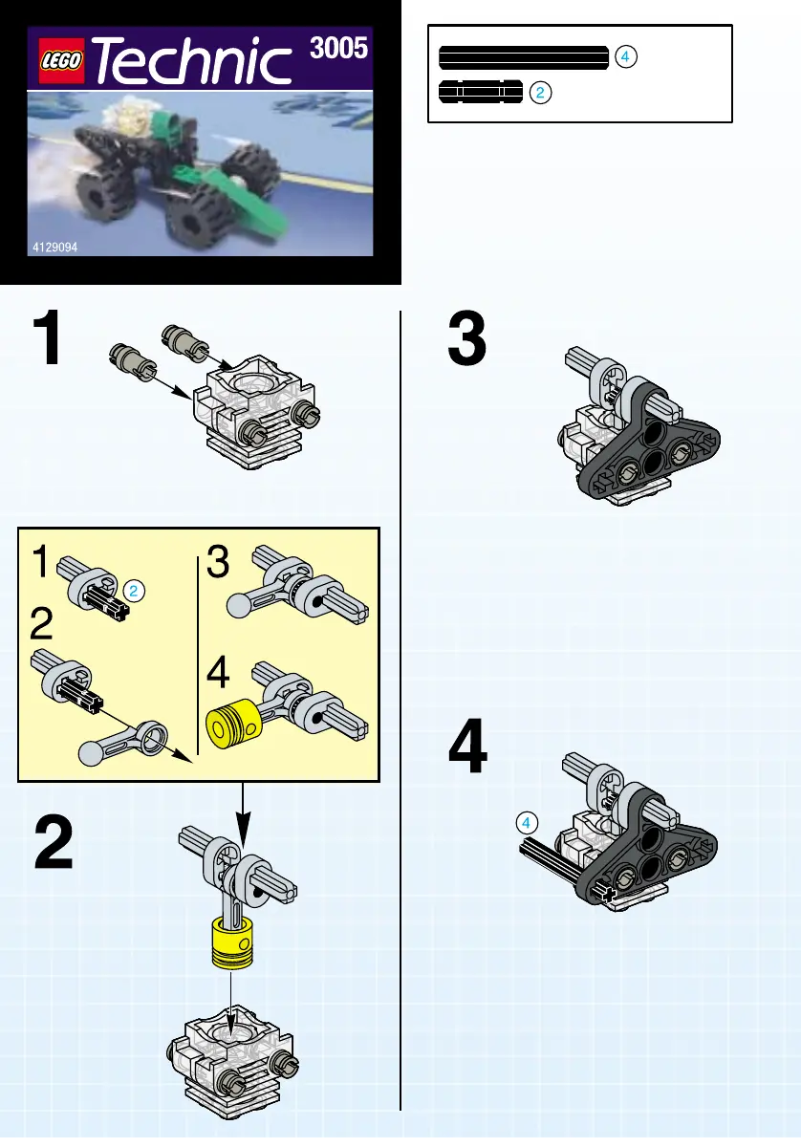 LEGO Technic 3005

4129094

4

2

1

1

2

2

3

4

2

3

4

4