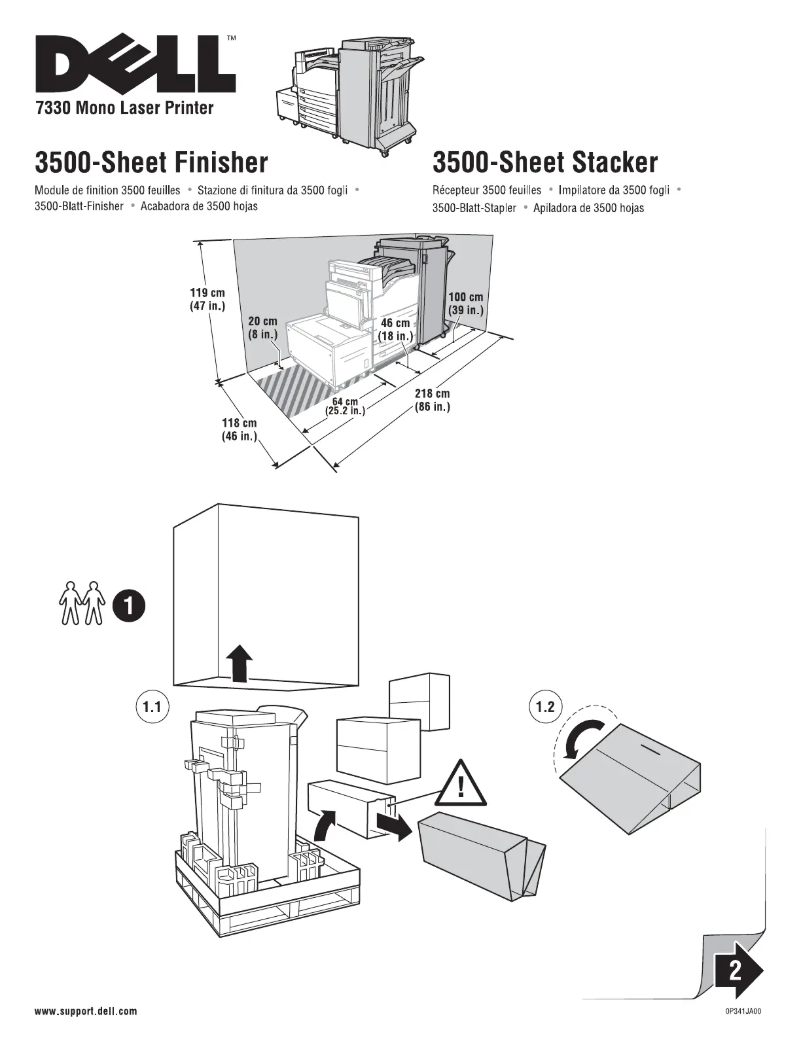 DELL™

7330 Mono Laser Printer

3500-Sheet Finisher

Module de finition 3500 feuilles • Stazione di finitura da 3500 fogli • 3500-Blatt-Finisher • Acabadora de 3500 hojas

3500-Sheet Stacker

Récepteur 3500 feuilles • Impilatore da 3500 fogli • 3500-Blatt-Stapler • Apiladora de 3500 hojas

119 cm (47 in.)

20 cm (8 in.)

46 cm (18 in.)

100 cm (39 in.)

64 cm (25.2 in.)

218 cm (86 in.)

118 cm (46 in.)

1

1.1

1.2

2

www.support.dell.com

0P341JA00