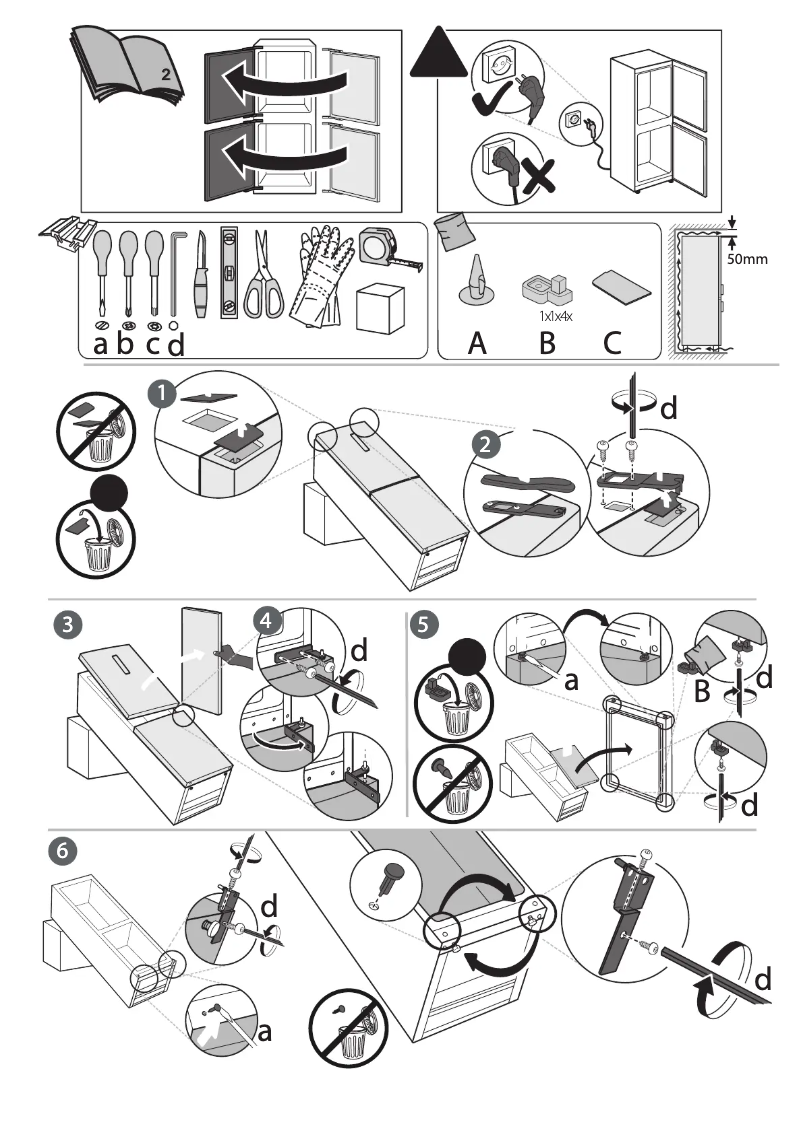 2

a b c d

1x1x4x

A B C

50mm

1

2

d

3

4

d

5

a

B

d

d

6

d

a

d