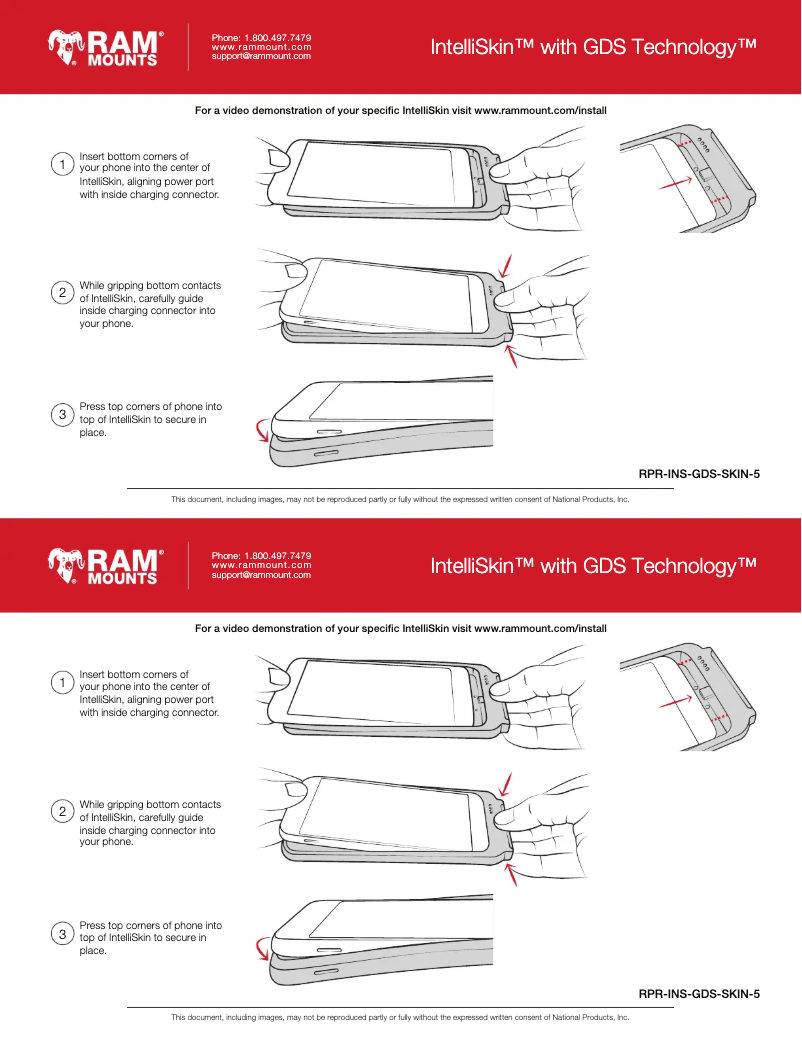 RAM® MOUNTS

Phone: 1.800.497.7479
www.rammount.com
support@rammount.com

IntelliSkin™ with GDS Technology™

For a video demonstration of your specific IntelliSkin visit www.rammount.com/install

1 Insert bottom corners of your phone into the center of IntelliSkin, aligning power port with inside charging connector.

2 While gripping bottom contacts of IntelliSkin, carefully guide inside charging connector into your phone.

3 Press top corners of phone into top of IntelliSkin to secure in place.

RPR-INS-GDS-SKIN-5

This document, including images, may not be reproduced partly or fully without the expressed written consent of National Products, Inc.

RAM® MOUNTS

Phone: 1.800.497.7479
www.rammount.com
support@rammount.com

IntelliSkin™ with GDS Technology™

For a video demonstration of your specific IntelliSkin visit www.rammount.com/install

1 Insert bottom corners of your phone into the center of IntelliSkin, aligning power port with inside charging connector.

2 While gripping bottom contacts of IntelliSkin, carefully guide inside charging connector into your phone.

3 Press top corners of phone into top of IntelliSkin to secure in place.

RPR-INS-GDS-SKIN-5

This document, including images, may not be reproduced partly or fully without the expressed written consent of National Products, Inc.