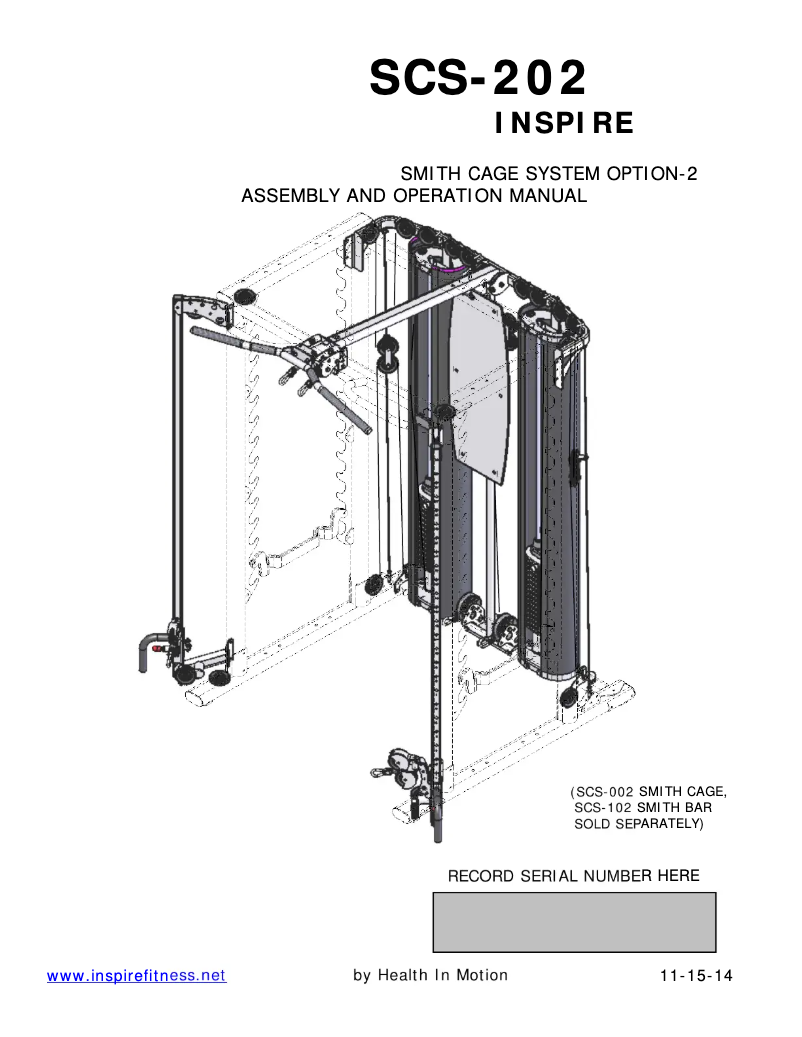 SCS-202
INSPIRE

SMITH CAGE SYSTEM OPTION-2
ASSEMBLY AND OPERATION MANUAL

(SCS-002 SMITH CAGE, SCS-102 SMITH BAR SOLD SEPARATELY)

RECORD SERIAL NUMBER HERE

www.inspirefitness.net by Health In Motion 11-15-14