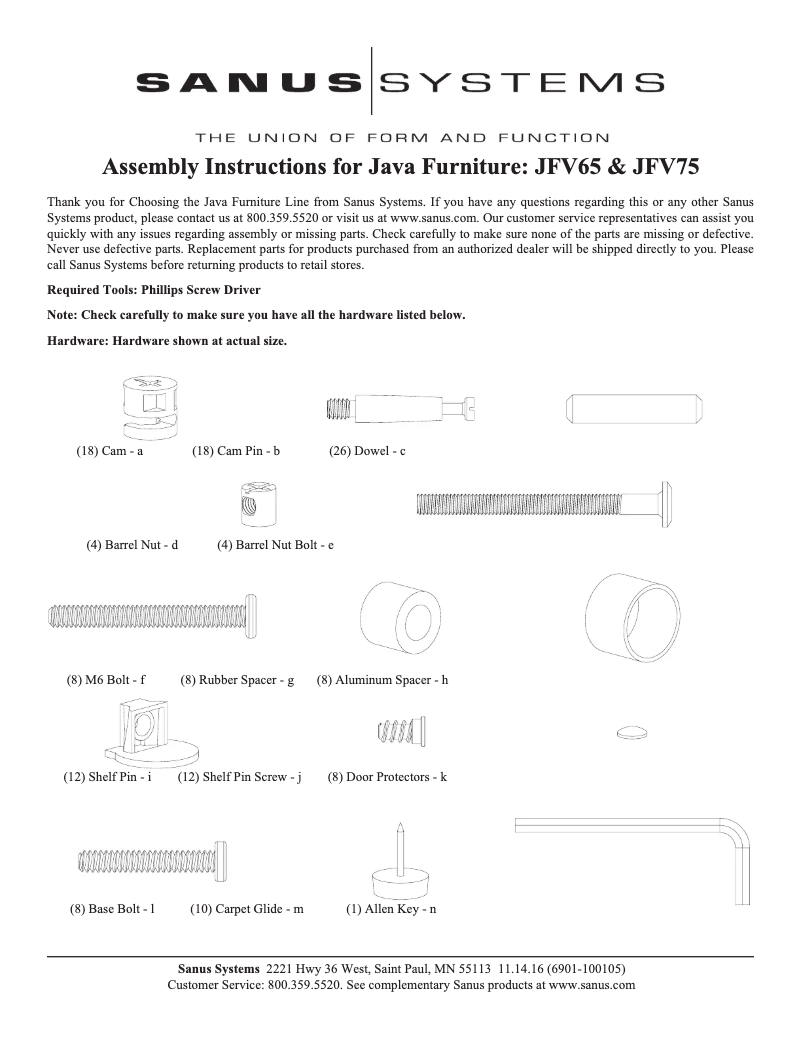 SANUS SYSTEMS

THE UNION OF FORM AND FUNCTION

Assembly Instructions for Java Furniture: JFV65 & JFV75

Thank you for Choosing the Java Furniture Line from Sanus Systems. If you have any questions regarding this or any other Sanus Systems product, please contact us at 800.359.5520 or visit us at www.sanus.com. Our customer service representatives can assist you quickly with any issues regarding assembly or missing parts. Check carefully to make sure none of the parts are missing or defective. Never use defective parts. Replacement parts for products purchased from an authorized dealer will be shipped directly to you. Please call Sanus Systems before returning products to retail stores.

Required Tools: Phillips Screw Driver

Note: Check carefully to make sure you have all the hardware listed below.

Hardware: Hardware shown at actual size.

(18) Cam - a (18) Cam Pin - b (26) Dowel - c

(4) Barrel Nut - d (4) Barrel Nut Bolt - e

(8) M6 Bolt - f (8) Rubber Spacer - g (8) Aluminum Spacer - h

(12) Shelf Pin - i (12) Shelf Pin Screw - j (8) Door Protectors - k

(8) Base Bolt - l (10) Carpet Glide - m (1) Allen Key - n

Sanus Systems 2221 Hwy 36 West, Saint Paul, MN 55113 11.14.16 (6901-100105)
Customer Service: 800.359.5520. See complementary Sanus products at www.sanus.com