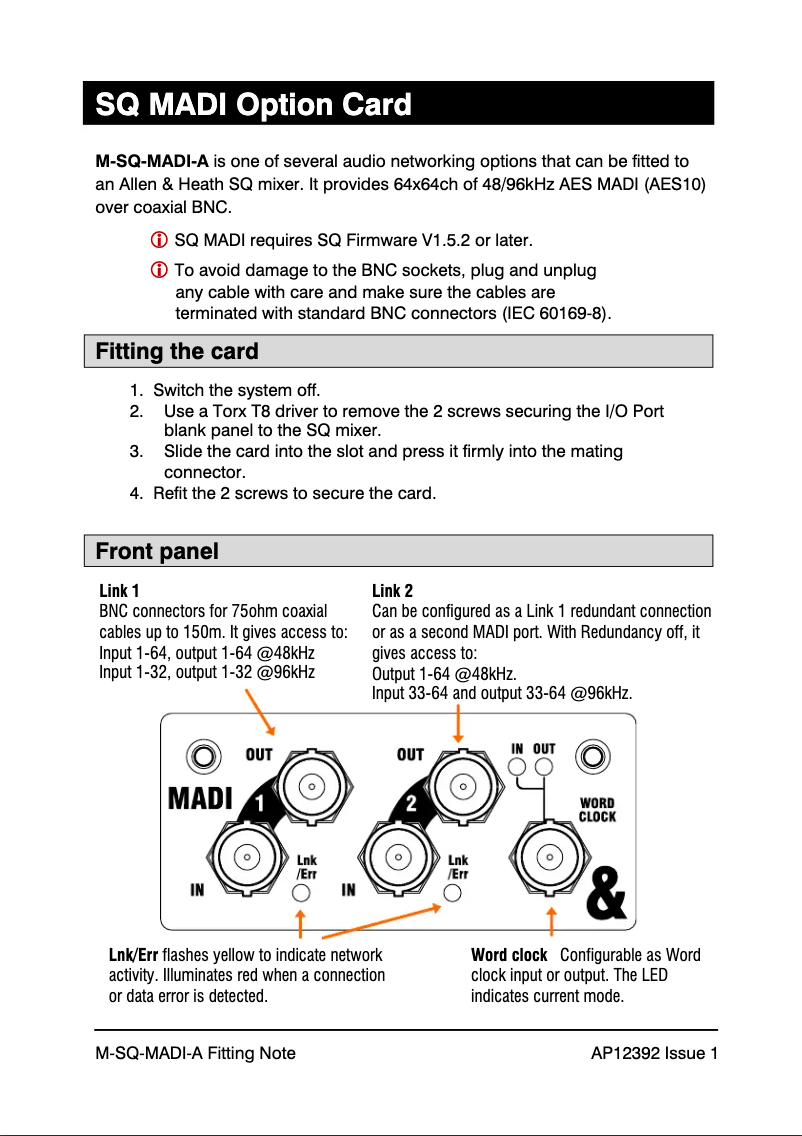 SQ MADI Option Card

M-SQ-MADI-A is one of several audio networking options that can be fitted to an Allen & Heath SQ mixer. It provides 64x64ch of 48/96kHz AES MADI (AES10) over coaxial BNC.

ⓘ SQ MADI requires SQ Firmware V1.5.2 or later.

ⓘ To avoid damage to the BNC sockets, plug and unplug any cable with care and make sure the cables are terminated with standard BNC connectors (IEC 60169-8).

Fitting the card

1. Switch the system off.
2. Use a Torx T8 driver to remove the 2 screws securing the I/O Port blank panel to the SQ mixer.
3. Slide the card into the slot and press it firmly into the mating connector.
4. Refit the 2 screws to secure the card.

Front panel

Link 1
BNC connectors for 75ohm coaxial cables up to 150m. It gives access to:
Input 1-64, output 1-64 @48kHz
Input 1-32, output 1-32 @96kHz

Link 2
Can be configured as a Link 1 redundant connection or as a second MADI port. With Redundancy off, it gives access to:
Output 1-64 @48kHz.
Input 33-64 and output 33-64 @96kHz.

OUT
MADI
1
IN
Lnk /Err
OUT
2
IN
Lnk /Err
IN OUT
WORD CLOCK
&

Lnk/Err flashes yellow to indicate network activity. Illuminates red when a connection or data error is detected.

Word clock Configurable as Word clock input or output. The LED indicates current mode.

M-SQ-MADI-A Fitting Note

AP12392 Issue 1