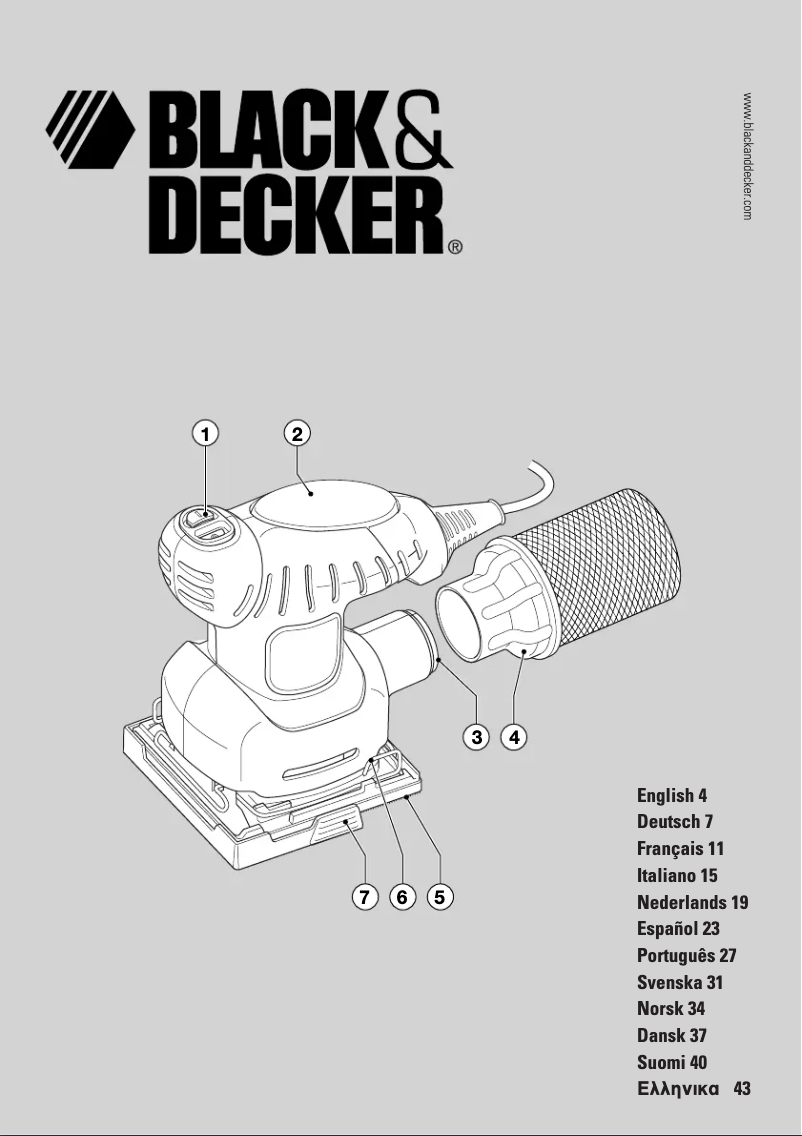 BLACK&
DECKER®

www.blackanddecker.com

1
2
3
4
7
6
5

English 4
Deutsch 7
Français 11
Italiano 15
Nederlands 19
Español 23
Português 27
Svenska 31
Norsk 34
Dansk 37
Suomi 40
Ελληνικα 43