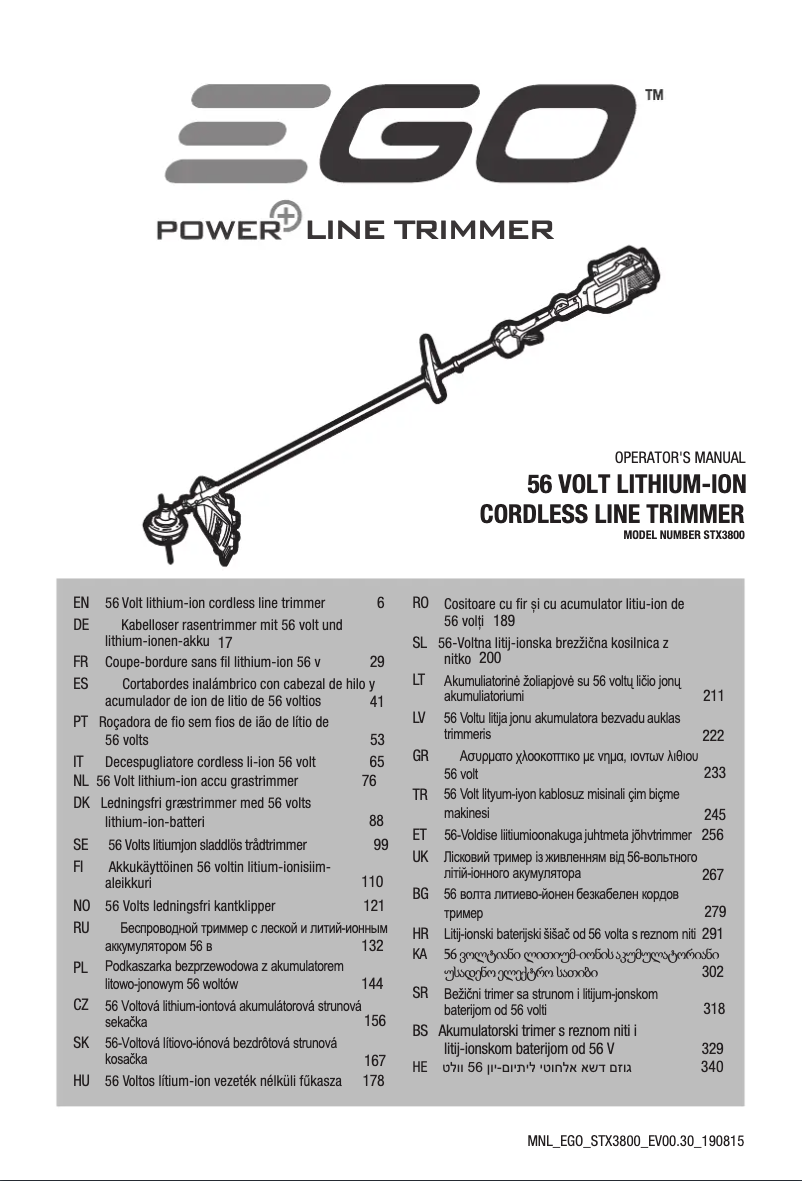 EGO™

POWER+ LINE TRIMMER

OPERATOR'S MANUAL
56 VOLT LITHIUM-ION
CORDLESS LINE TRIMMER
MODEL NUMBER STX3800

EN 56 Volt lithium-ion cordless line trimmer 6
DE Kabelloser rasentrimmer mit 56 volt und lithium-ionen-akku 17
FR Coupe-bordure sans fil lithium-ion 56 v 29
ES Cortabordes inalámbrico con cabezal de hilo y acumulador de ion de litio de 56 voltios 41
PT Roçadora de fio sem fios de ião de lítio de 56 volts 53
IT Decespugliatore cordless li-ion 56 volt 65
NL 56 Volt lithium-ion accu grastrimmer 76
DK Ledningsfri græstrimmer med 56 volts lithium-ion-batteri 88
SE 56 Volts litiumjon sladdlös trådtrimmer 99
FI Akkukäyttöinen 56 voltin litium-ionisiim-aleikkuri 110
NO 56 Volts ledningsfri kantklipper 121
RU Беспроводной триммер с леской и литий-ионным аккумулятором 56 в 132
PL Podkaszarka bezprzewodowa z akumulatorem litowo-jonowym 56 woltów 144
CZ 56 Voltová lithium-iontová akumulátorová strunová sekačka 156
SK 56-Voltová lítiovo-iónová bezdrôtová strunová kosačka 167
HU 56 Voltos lítium-ion vezeték nélküli fűkasza 178

RO Cositoare cu fir și cu acumulator litiu-ion de 56 volți 189
SL 56-Voltna litij-ionska brezžična kosilnica z nitko 200
LT Akumuliatorinė žoliapjovė su 56 voltų ličio jonų akumuliatoriumi 211
LV 56 Voltu litija jonu akumulatora bezvadu auklas trimmeris 222
GR Ασυρματο χλοοκοπτικο με νημα, ιοντων λιθιου 56 volt 233
TR 56 Volt lityum-iyon kablosuz misinali çim biçme makinesi 245
ET 56-Voldise liitiumioonakuga juhtmeta jõhvtrimmer 256
UK Лісковий тример із живленням від 56-вольтного літій-іонного акумулятора 267
BG 56 волта литиево-йонен безкабелен кордов тример 279
HR Litij-ionski baterijski šišač od 56 volta s reznom niti 291
KA 56 ვოლტიანი ლითიუმ-იონის აკუმულატორიანი უსადენო ელექტრო სათიბი 302
SR Bežični trimer sa strunom i litijum-jonskom baterijom od 56 volti 318
BS Akumulatorski trimer s reznom niti i litij-ionskom baterijom od 56 V 329
HE גוזם דשא אלחוטי ליתיום-יון 56 וולט 340

MNL_EGO_STX3800_EV00.30_190815