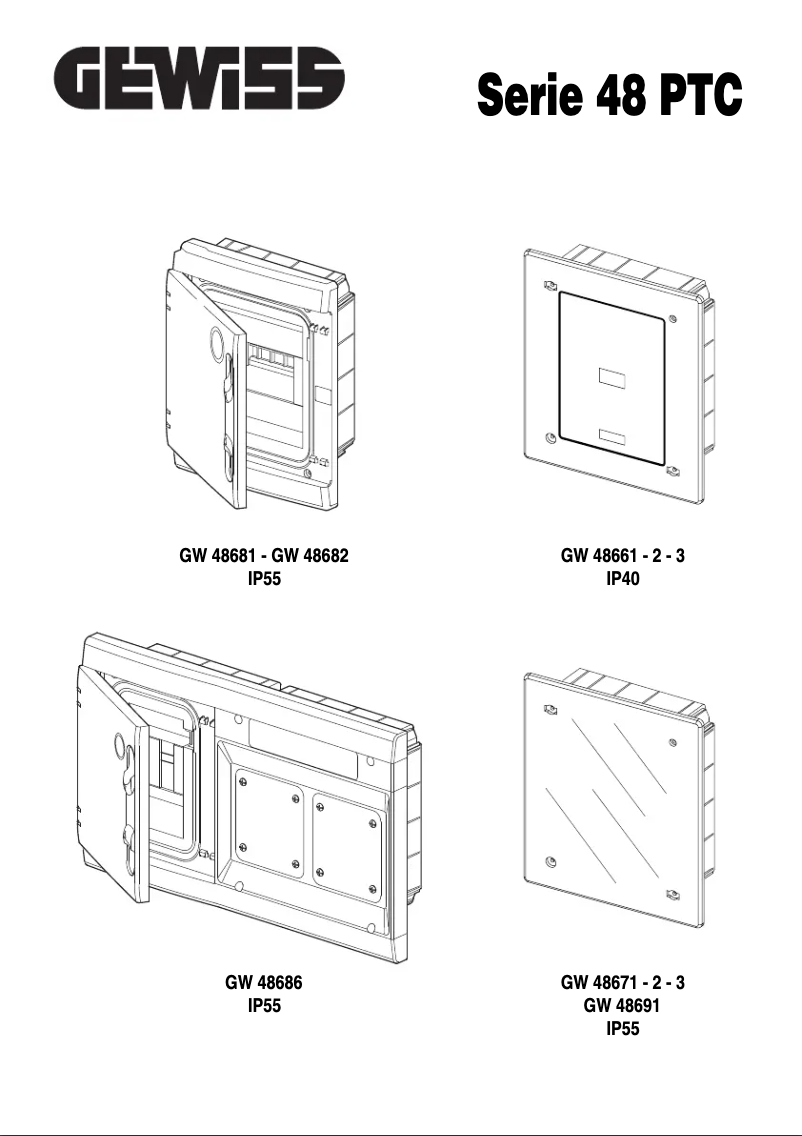 GEWISS

Serie 48 PTC

GW 48681 - GW 48682
IP55

GW 48661 - 2 - 3
IP40

GW 48686
IP55

GW 48671 - 2 - 3
GW 48691
IP55