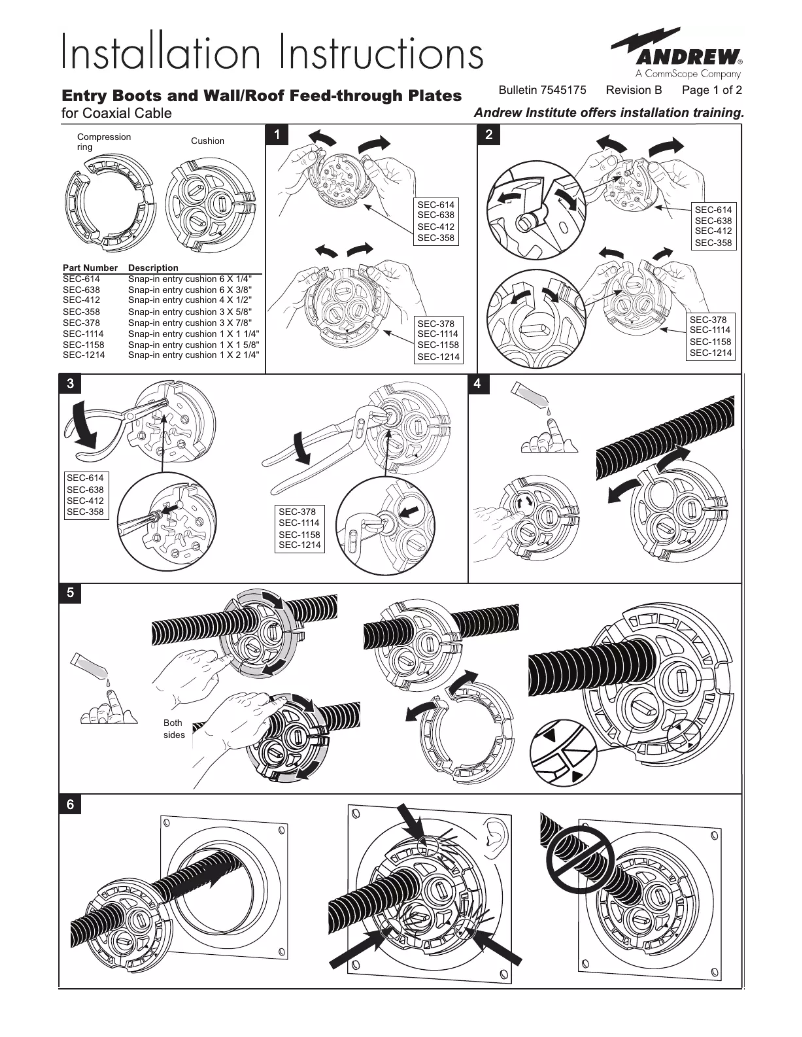 Installation Instructions

ANDREW®
A CommScope Company

Entry Boots and Wall/Roof Feed-through Plates
for Coaxial Cable

Bulletin 7545175 Revision B Page 1 of 2

Andrew Institute offers installation training.

Compression ring

Cushion

| Part Number | Description |
|---|---|
| SEC-614 | Snap-in entry cushion 6 X 1/4" |
| SEC-638 | Snap-in entry cushion 6 X 3/8" |
| SEC-412 | Snap-in entry cushion 4 X 1/2" |
| SEC-358 | Snap-in entry cushion 3 X 5/8" |
| SEC-378 | Snap-in entry cushion 3 X 7/8" |
| SEC-1114 | Snap-in entry cushion 1 X 1 1/4" |
| SEC-1158 | Snap-in entry cushion 1 X 1 5/8" |
| SEC-1214 | Snap-in entry cushion 1 X 2 1/4" |

1

SEC-614
SEC-638
SEC-412
SEC-358

SEC-378
SEC-1114
SEC-1158
SEC-1214

2

SEC-614
SEC-638
SEC-412
SEC-358

SEC-378
SEC-1114
SEC-1158
SEC-1214

3

SEC-614
SEC-638
SEC-412
SEC-358

SEC-378
SEC-1114
SEC-1158
SEC-1214

4

5

Both sides

6