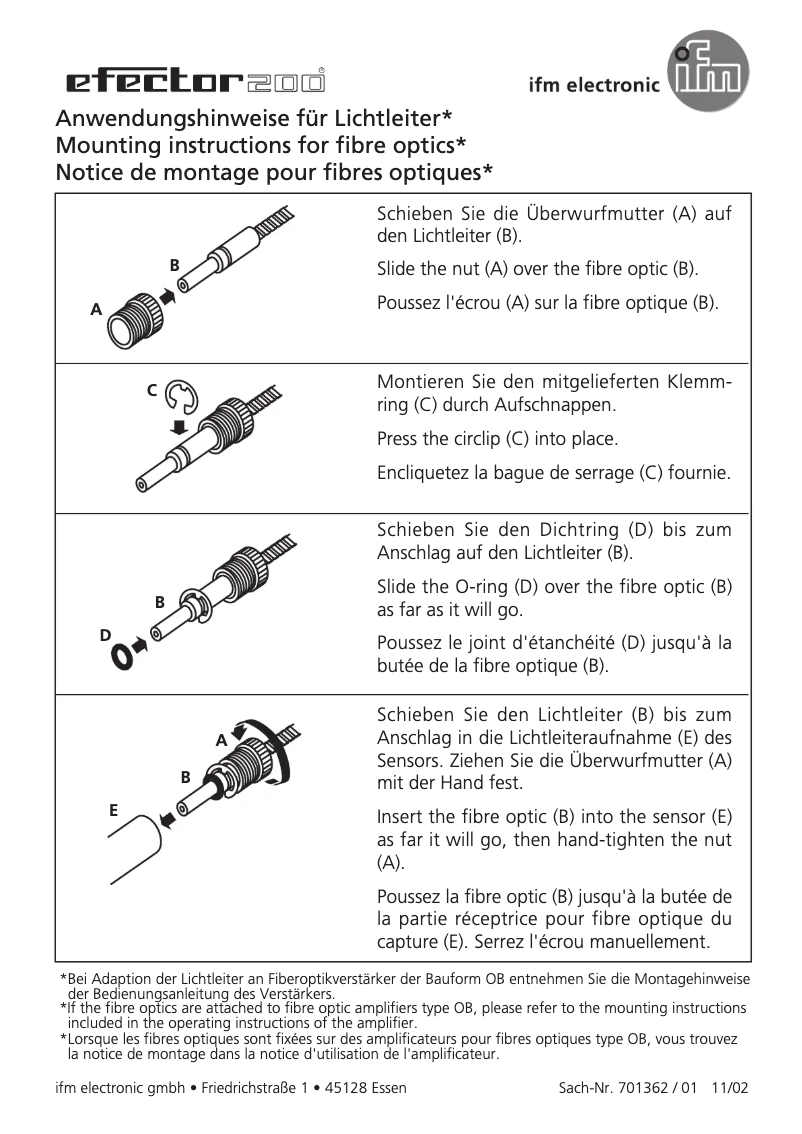 efector200®

ifm electronic

ifm

Anwendungshinweise für Lichtleiter*
Mounting instructions for fibre optics*
Notice de montage pour fibres optiques*

B
A

Schieben Sie die Überwurfmutter (A) auf den Lichtleiter (B).

Slide the nut (A) over the fibre optic (B).

Poussez l'écrou (A) sur la fibre optique (B).

C

Montieren Sie den mitgelieferten Klemmring (C) durch Aufschnappen.

Press the circlip (C) into place.

Encliquetez la bague de serrage (C) fournie.

B
D

Schieben Sie den Dichtring (D) bis zum Anschlag auf den Lichtleiter (B).

Slide the O-ring (D) over the fibre optic (B) as far as it will go.

Poussez le joint d'étanchéité (D) jusqu'à la butée de la fibre optique (B).

A
B
E

Schieben Sie den Lichtleiter (B) bis zum Anschlag in die Lichtleiteraufnahme (E) des Sensors. Ziehen Sie die Überwurfmutter (A) mit der Hand fest.

Insert the fibre optic (B) into the sensor (E) as far it will go, then hand-tighten the nut (A).

Poussez la fibre optic (B) jusqu'à la butée de la partie réceptrice pour fibre optique du capture (E). Serrez l'écrou manuellement.

*Bei Adaption der Lichtleiter an Fiberoptikverstärker der Bauform OB entnehmen Sie die Montagehinweise der Bedienungsanleitung des Verstärkers.
*If the fibre optics are attached to fibre optic amplifiers type OB, please refer to the mounting instructions included in the operating instructions of the amplifier.
*Lorsque les fibres optiques sont fixées sur des amplificateurs pour fibres optiques type OB, vous trouvez la notice de montage dans la notice d'utilisation de l'amplificateur.

ifm electronic gmbh • Friedrichstraße 1 • 45128 Essen

Sach-Nr. 701362 / 01 11/02