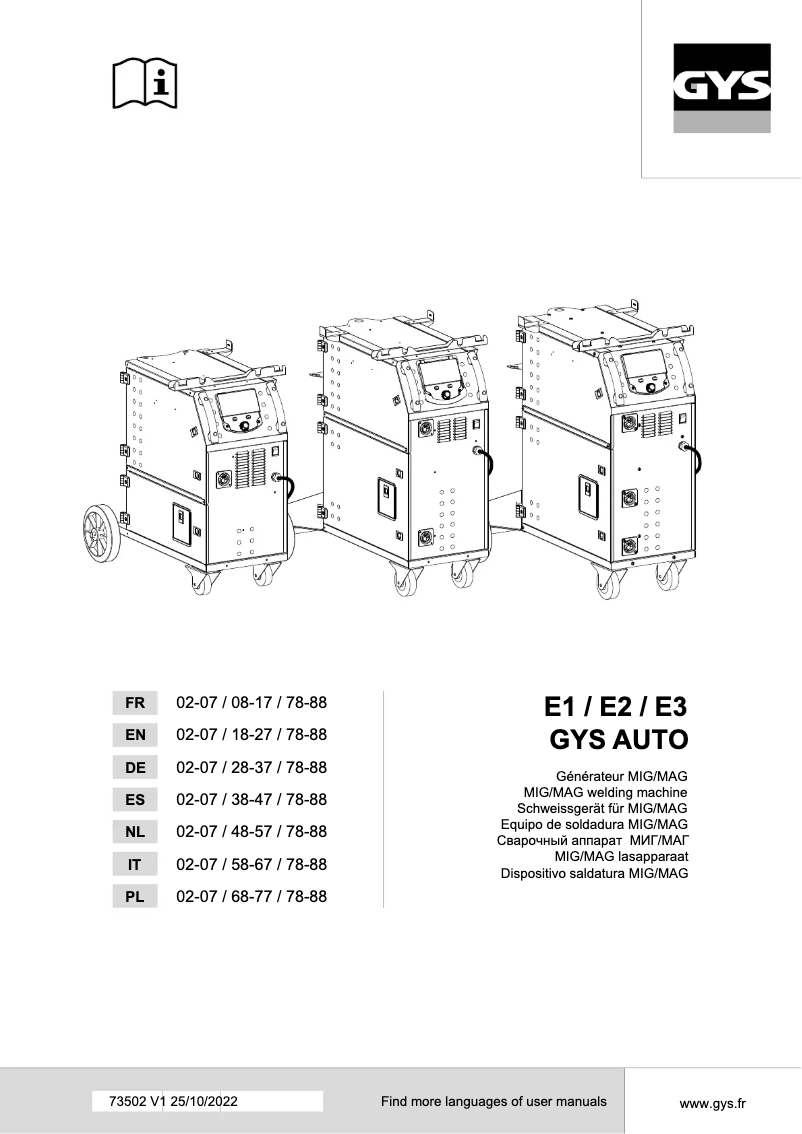 GYS

| FR | 02-07 / 08-17 / 78-88 |
|---|---|
| EN | 02-07 / 18-27 / 78-88 |
| DE | 02-07 / 28-37 / 78-88 |
| ES | 02-07 / 38-47 / 78-88 |
| NL | 02-07 / 48-57 / 78-88 |
| IT | 02-07 / 58-67 / 78-88 |
| PL | 02-07 / 68-77 / 78-88 |

E1 / E2 / E3
GYS AUTO

Générateur MIG/MAG
MIG/MAG welding machine
Schweissgerät für MIG/MAG
Equipo de soldadura MIG/MAG
Сварочный аппарат МИГ/МАГ
MIG/MAG lasapparaat
Dispositivo saldatura MIG/MAG

73502 V1 25/10/2022

Find more languages of user manuals

www.gys.fr