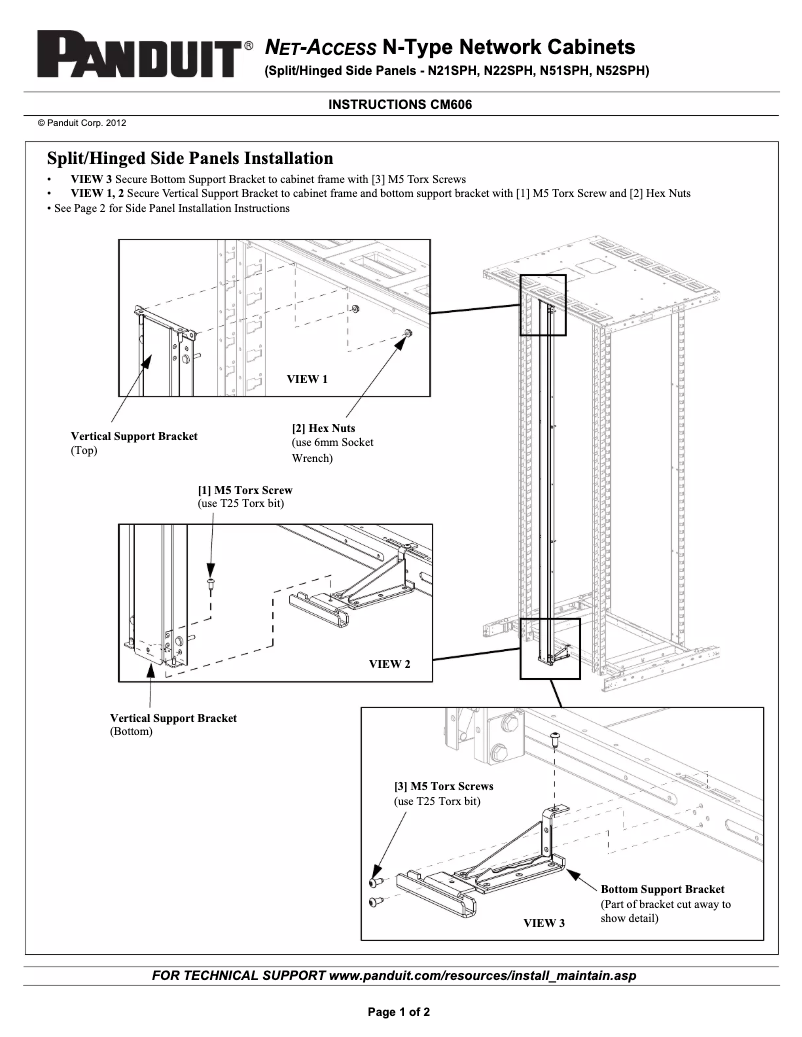 PANDUIT®

NET-ACCESS N-Type Network Cabinets
(Split/Hinged Side Panels - N21SPH, N22SPH, N51SPH, N52SPH)

INSTRUCTIONS CM606

© Panduit Corp. 2012

Split/Hinged Side Panels Installation

• VIEW 3 Secure Bottom Support Bracket to cabinet frame with [3] M5 Torx Screws
• VIEW 1, 2 Secure Vertical Support Bracket to cabinet frame and bottom support bracket with [1] M5 Torx Screw and [2] Hex Nuts
• See Page 2 for Side Panel Installation Instructions

VIEW 1

Vertical Support Bracket
(Top)

[2] Hex Nuts
(use 6mm Socket Wrench)

[1] M5 Torx Screw
(use T25 Torx bit)

VIEW 2

Vertical Support Bracket
(Bottom)

[3] M5 Torx Screws
(use T25 Torx bit)

Bottom Support Bracket
(Part of bracket cut away to show detail)

VIEW 3

FOR TECHNICAL SUPPORT www.panduit.com/resources/install_maintain.asp

Page 1 of 2