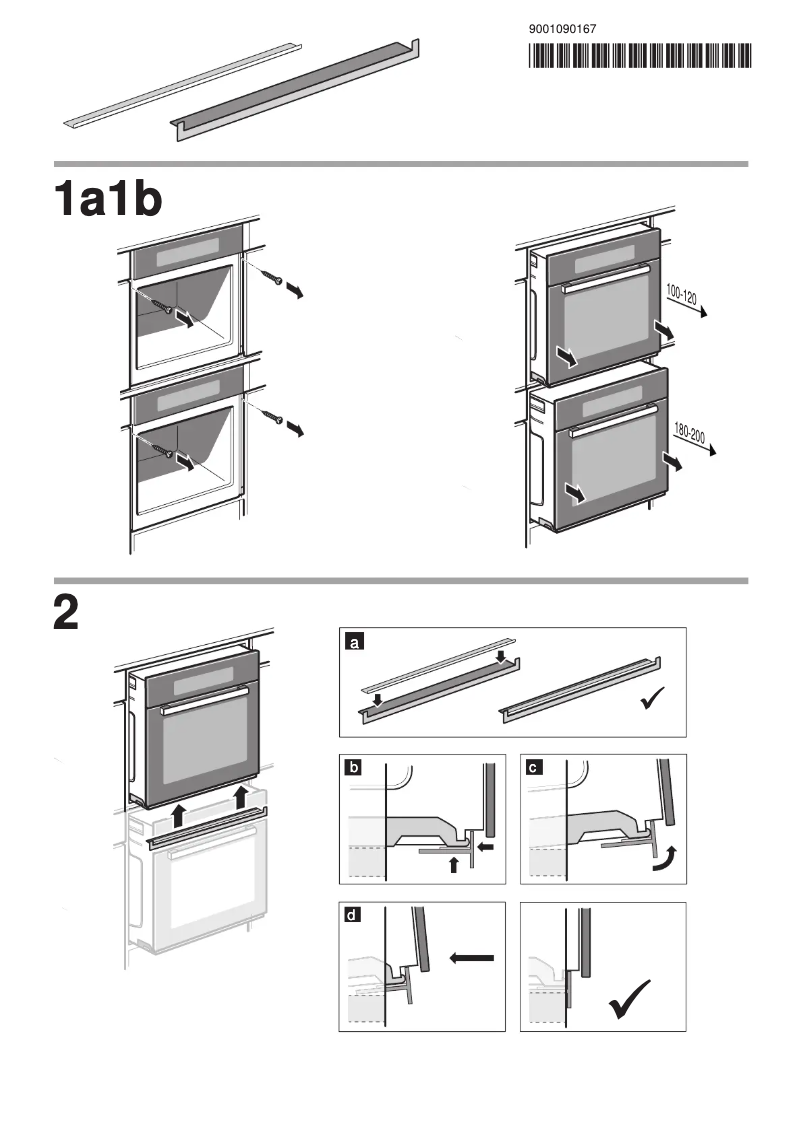 9001090167

1a1b

100-120

180-200

2

a

b

c

d