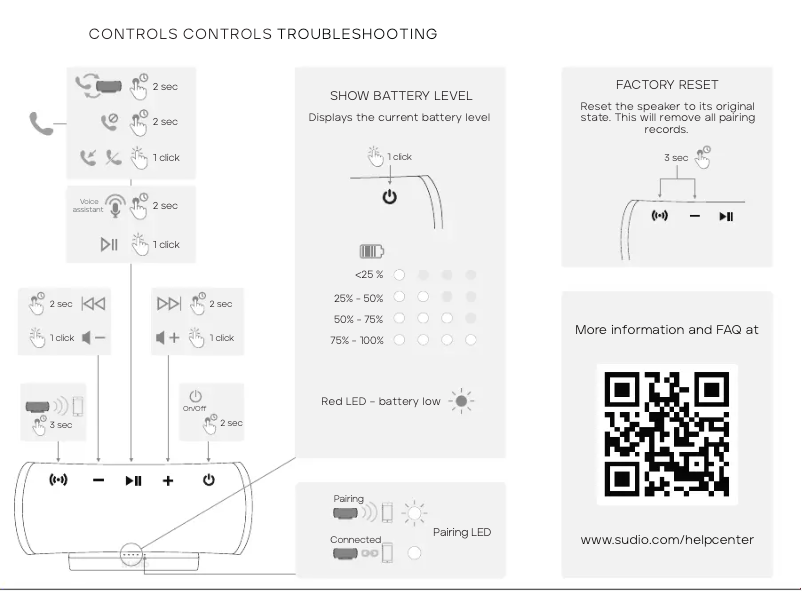 CONTROLS CONTROLS TROUBLESHOOTING

2 sec

2 sec

1 click

Voice assistant

2 sec

1 click

2 sec

1 click

2 sec

1 click

3 sec

On/Off

2 sec

SHOW BATTERY LEVEL

Displays the current battery level

1 click

<25 %

25% - 50%

50% - 75%

75% - 100%

Red LED - battery low

Pairing

Connected

Pairing LED

FACTORY RESET

Reset the speaker to its original state. This will remove all pairing records.

3 sec

More information and FAQ at

www.sudio.com/helpcenter