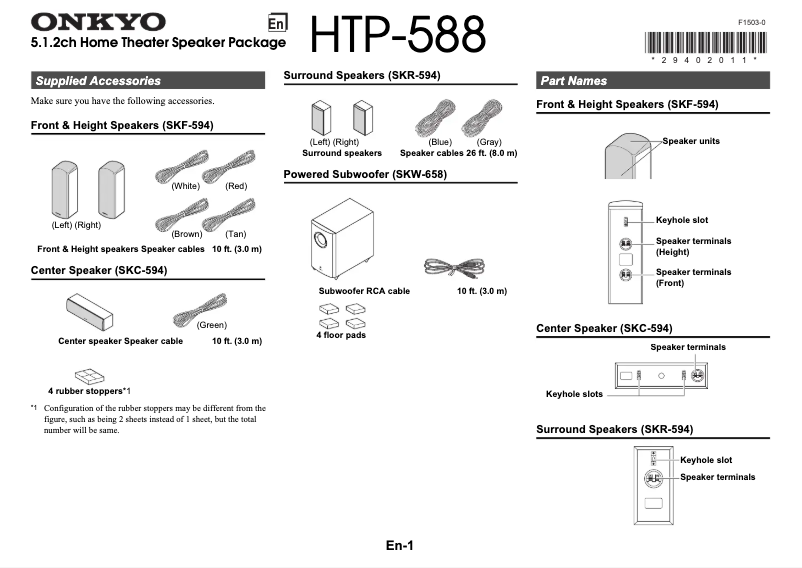 ONKYO
5.1.2ch Home Theater Speaker Package

En

HTP-588

F1503-0

* 2 9 4 0 2 0 1 1 *

Supplied Accessories

Make sure you have the following accessories.

Front & Height Speakers (SKF-594)

(Left) (Right)

(White) (Red)

(Brown) (Tan)

Front & Height speakers Speaker cables 10 ft. (3.0 m)

Center Speaker (SKC-594)

(Green)

Center speaker Speaker cable 10 ft. (3.0 m)

4 rubber stoppers*1

*1 Configuration of the rubber stoppers may be different from the figure, such as being 2 sheets instead of 1 sheet, but the total number will be same.

Surround Speakers (SKR-594)

(Left) (Right)
Surround speakers

(Blue) (Gray)
Speaker cables 26 ft. (8.0 m)

Powered Subwoofer (SKW-658)

Subwoofer RCA cable 10 ft. (3.0 m)

4 floor pads

Part Names

Front & Height Speakers (SKF-594)

Speaker units

Keyhole slot

Speaker terminals (Height)

Speaker terminals (Front)

Center Speaker (SKC-594)

Speaker terminals

Keyhole slots

Surround Speakers (SKR-594)

Keyhole slot

Speaker terminals

En-1