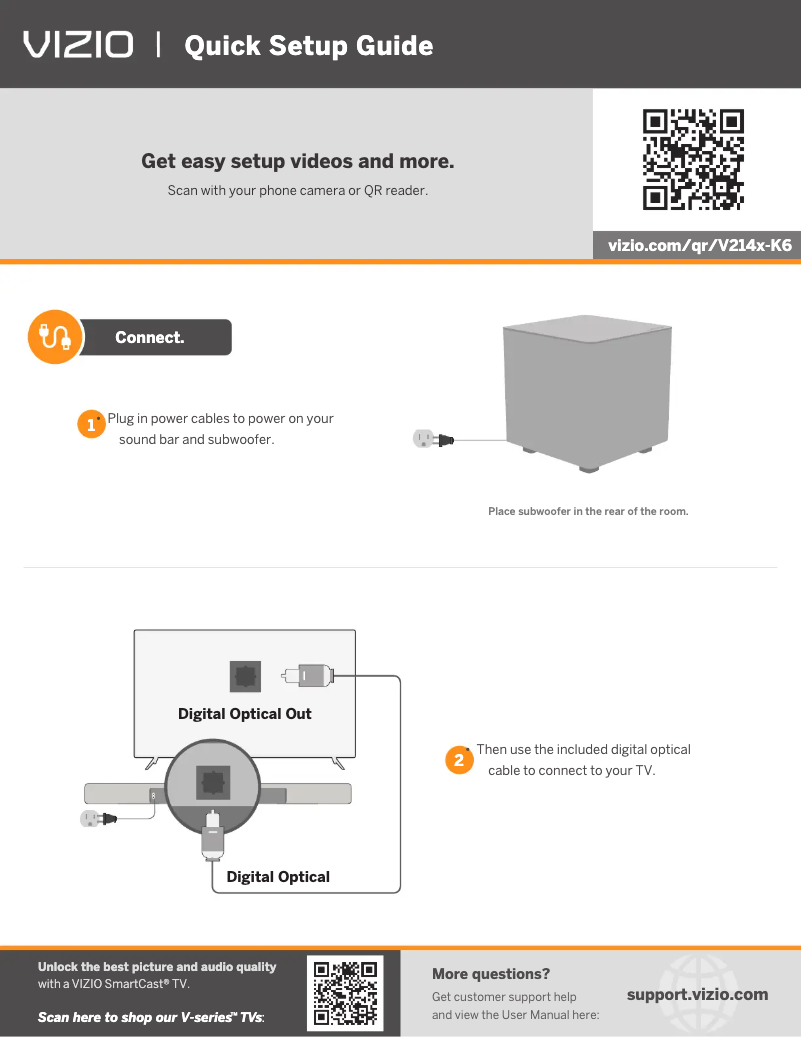 VIZIO | Quick Setup Guide

Get easy setup videos and more.

Scan with your phone camera or QR reader.

vizio.com/qr/V214x-K6

Connect.

1 Plug in power cables to power on your sound bar and subwoofer.

Place subwoofer in the rear of the room.

Digital Optical Out

Digital Optical

2 Then use the included digital optical cable to connect to your TV.

Unlock the best picture and audio quality with a VIZIO SmartCast® TV.

Scan here to shop our V-series™ TVs:

More questions?

Get customer support help and view the User Manual here:

support.vizio.com