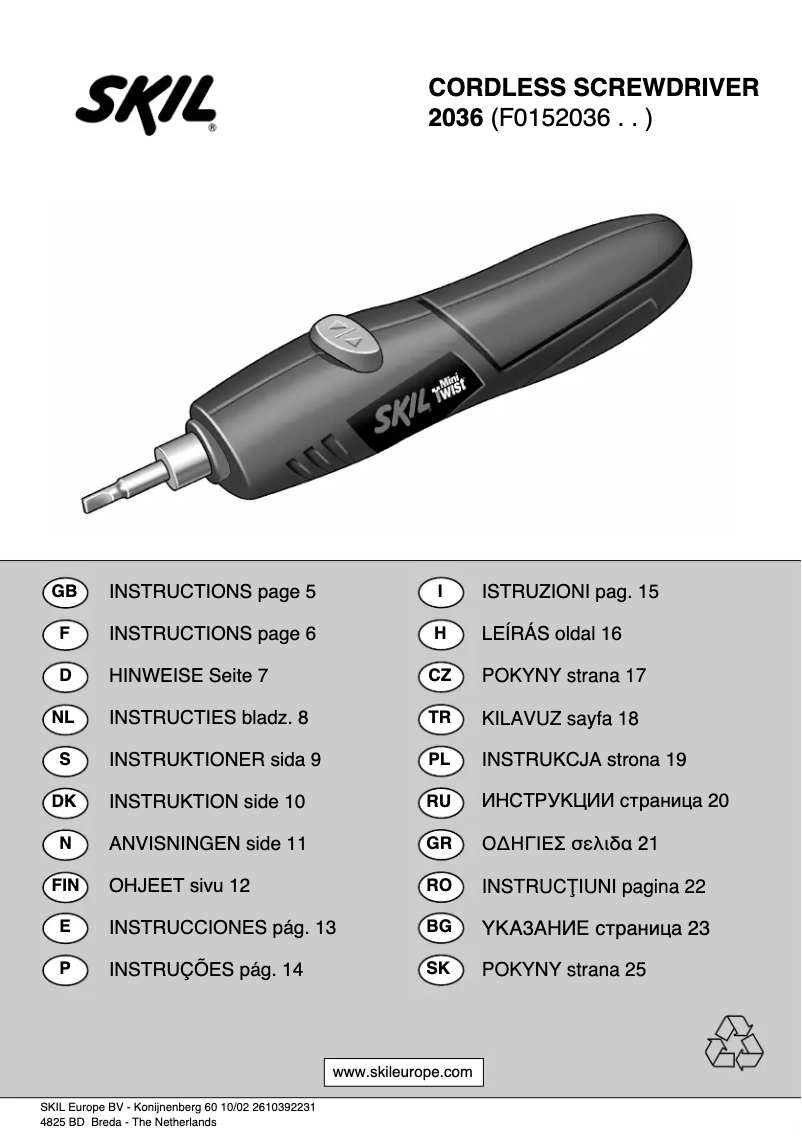 SKIL®

CORDLESS SCREWDRIVER
2036 (F0152036 . . )

SKIL Mini Twist

GB INSTRUCTIONS page 5
F INSTRUCTIONS page 6
D HINWEISE Seite 7
NL INSTRUCTIES bladz. 8
S INSTRUKTIONER sida 9
DK INSTRUKTION side 10
N ANVISNINGEN side 11
FIN OHJEET sivu 12
E INSTRUCCIONES pág. 13
P INSTRUÇÕES pág. 14

I ISTRUZIONI pag. 15
H LEÍRÁS oldal 16
CZ POKYNY strana 17
TR KILAVUZ sayfa 18
PL INSTRUKCJA strona 19
RU ИНСТРУКЦИИ страница 20
GR ΟΔΗΓΙΕΣ σελιδα 21
RO INSTRUCŢIUNI pagina 22
BG УКАЗАНИЕ страница 23
SK POKYNY strana 25

www.skileurope.com

SKIL Europe BV - Konijnenberg 60 10/02 2610392231
4825 BD Breda - The Netherlands